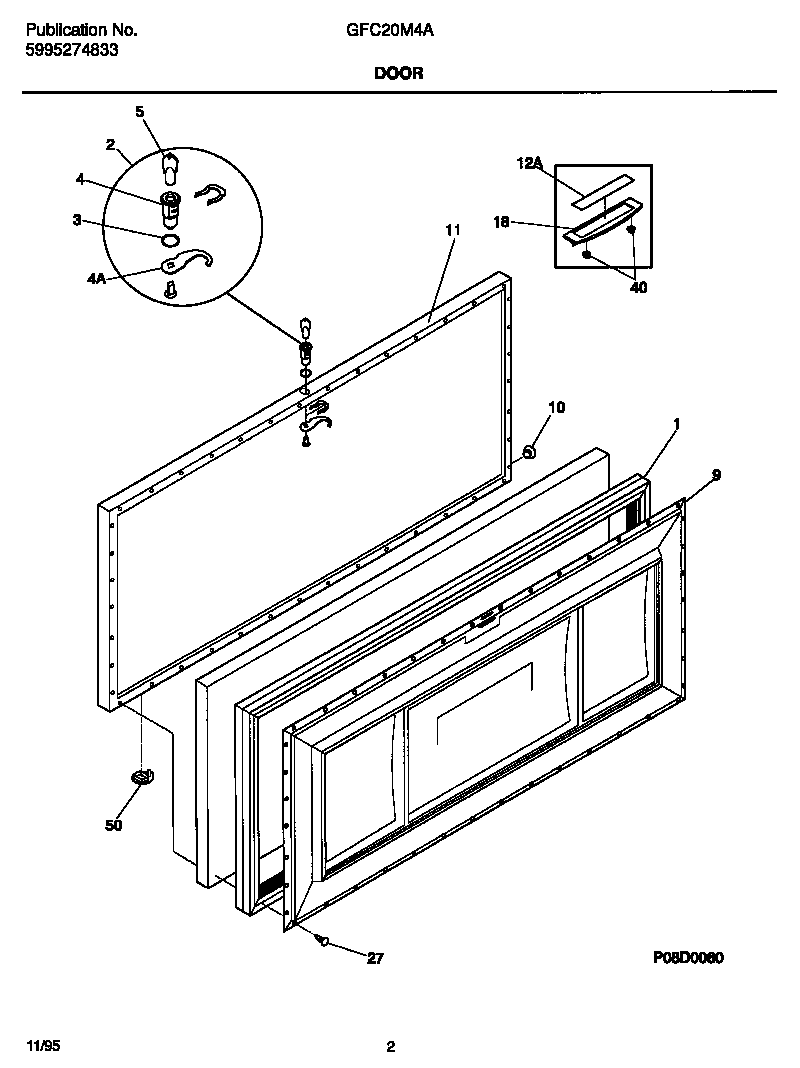 Publication No.
5995274833

GFC20M4A

DOOR

5
2
4
3
4A
11
12A
18
40
10
1
9
50
27

P08D0060

11/95

2