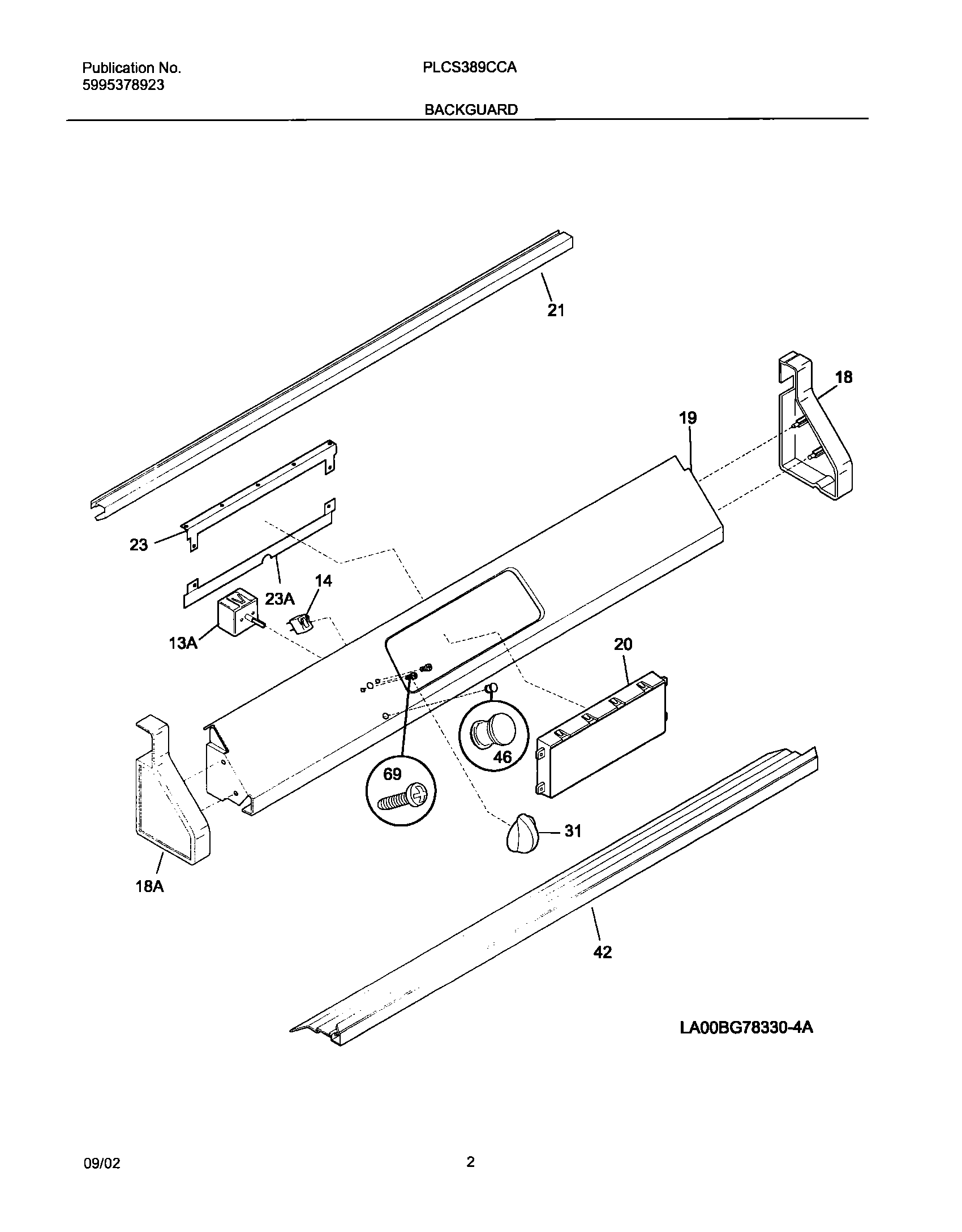 Publication No.
5995378923

PLCS389CCA

BACKGUARD

21

18

19

23

23A

14

13A

20

46

69

31

18A

42

LA00BG78330-4A

09/02

2