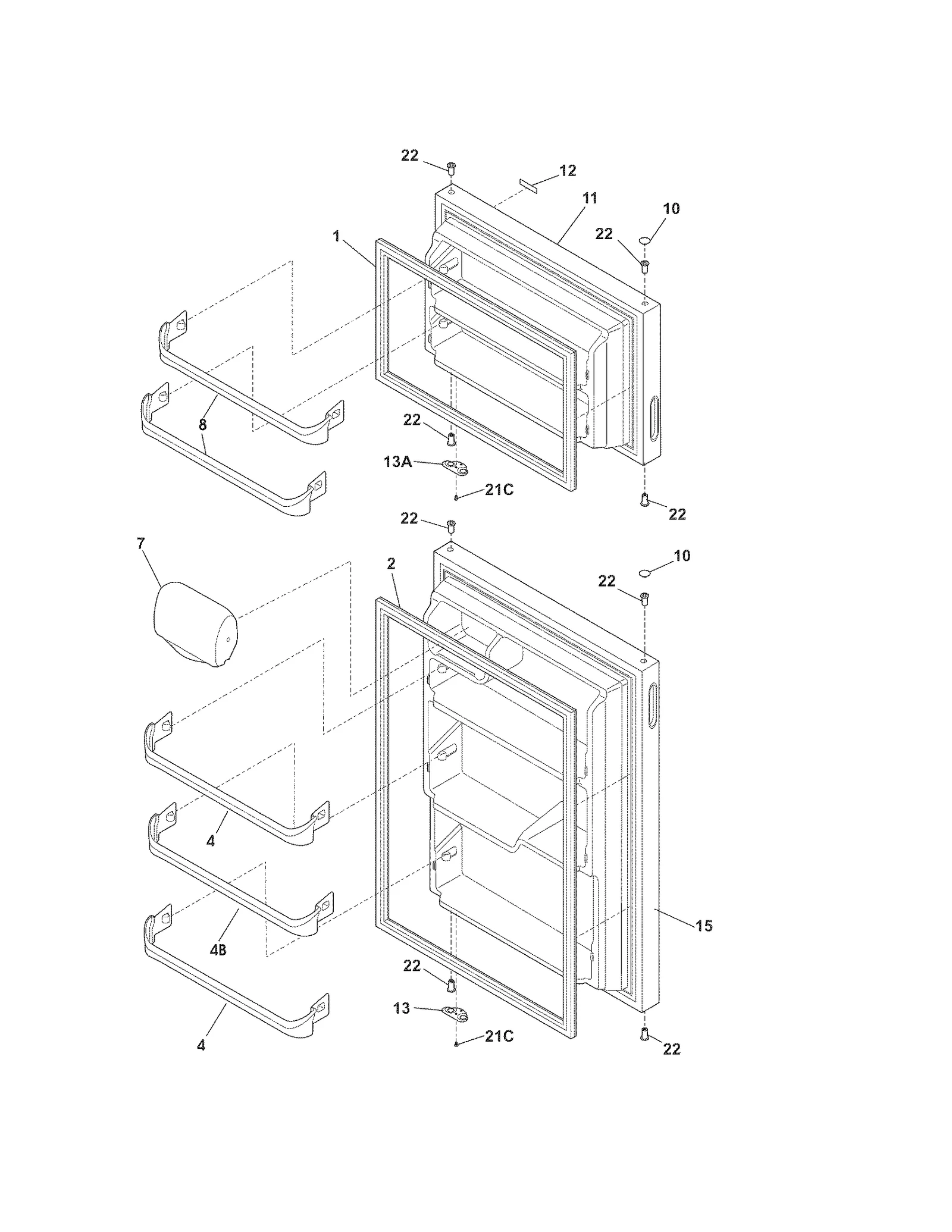 22
12
11
10
22
1
8
22
13A
21C
22
22
7
2
10
22
4
4B
15
22
13
21C
4
22