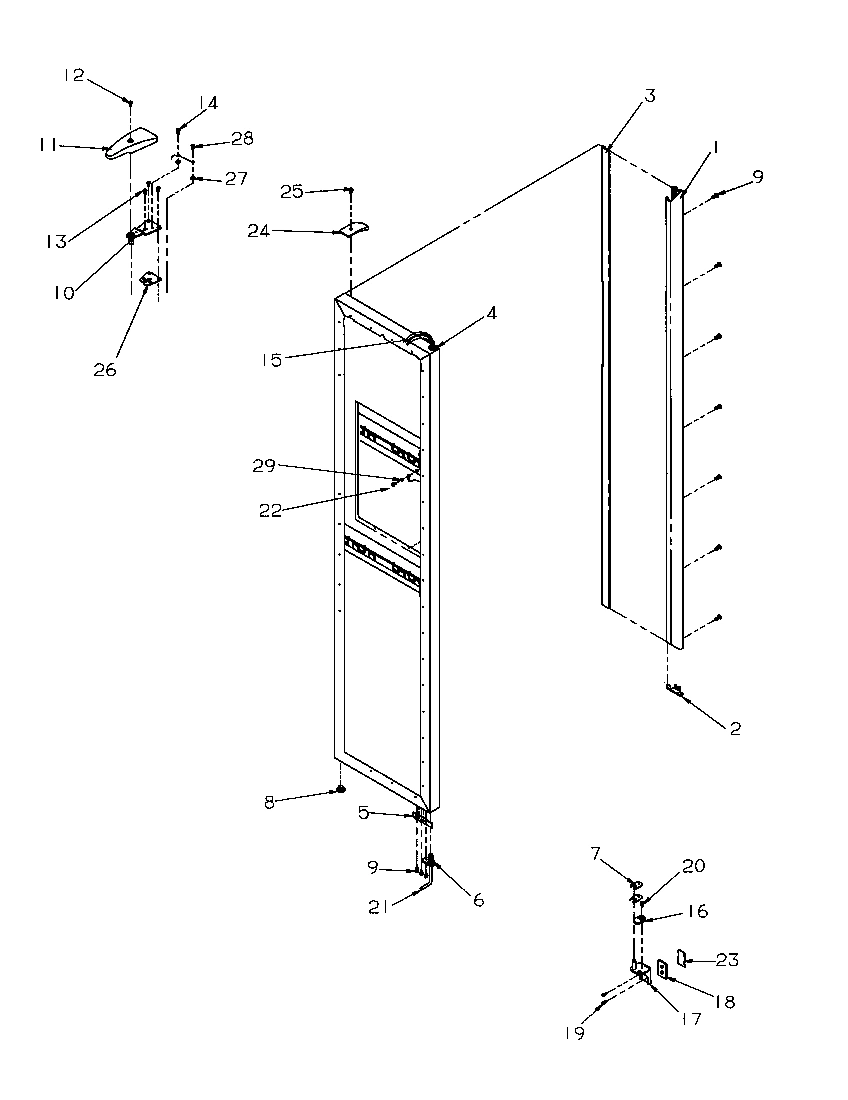 12
14
28
11
27
13
10
26
25
24
3
1
9
4
15
29
22
2
8
5
9
21
6
7
20
16
23
18
17
19