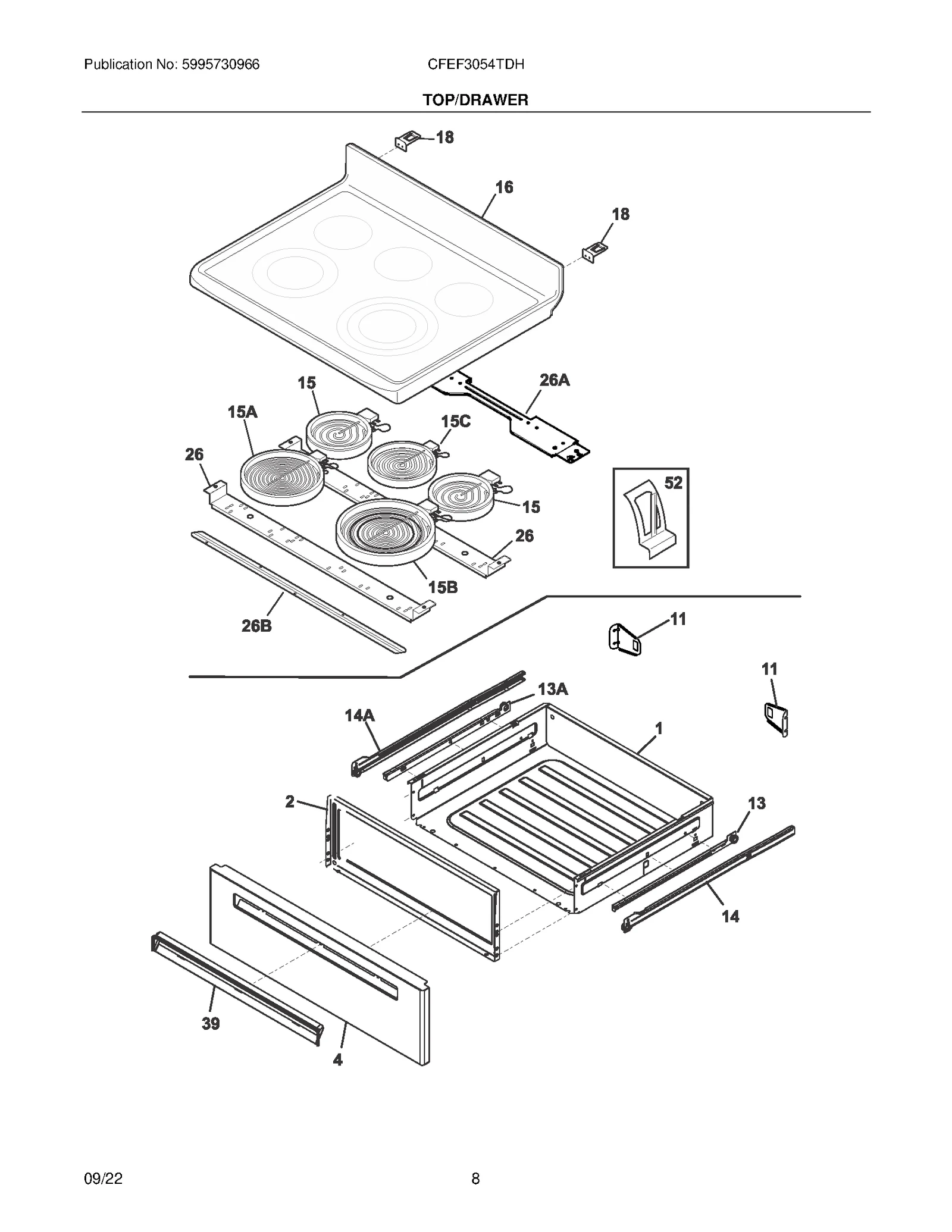 Publication No: 5995730966

CFEF3054TDH

TOP/DRAWER

18
16
18
15
26A
15A
15C
26
52
15
26
15B
26B
11
11
13A
14A
1
2
13
14
39
4

09/22

8