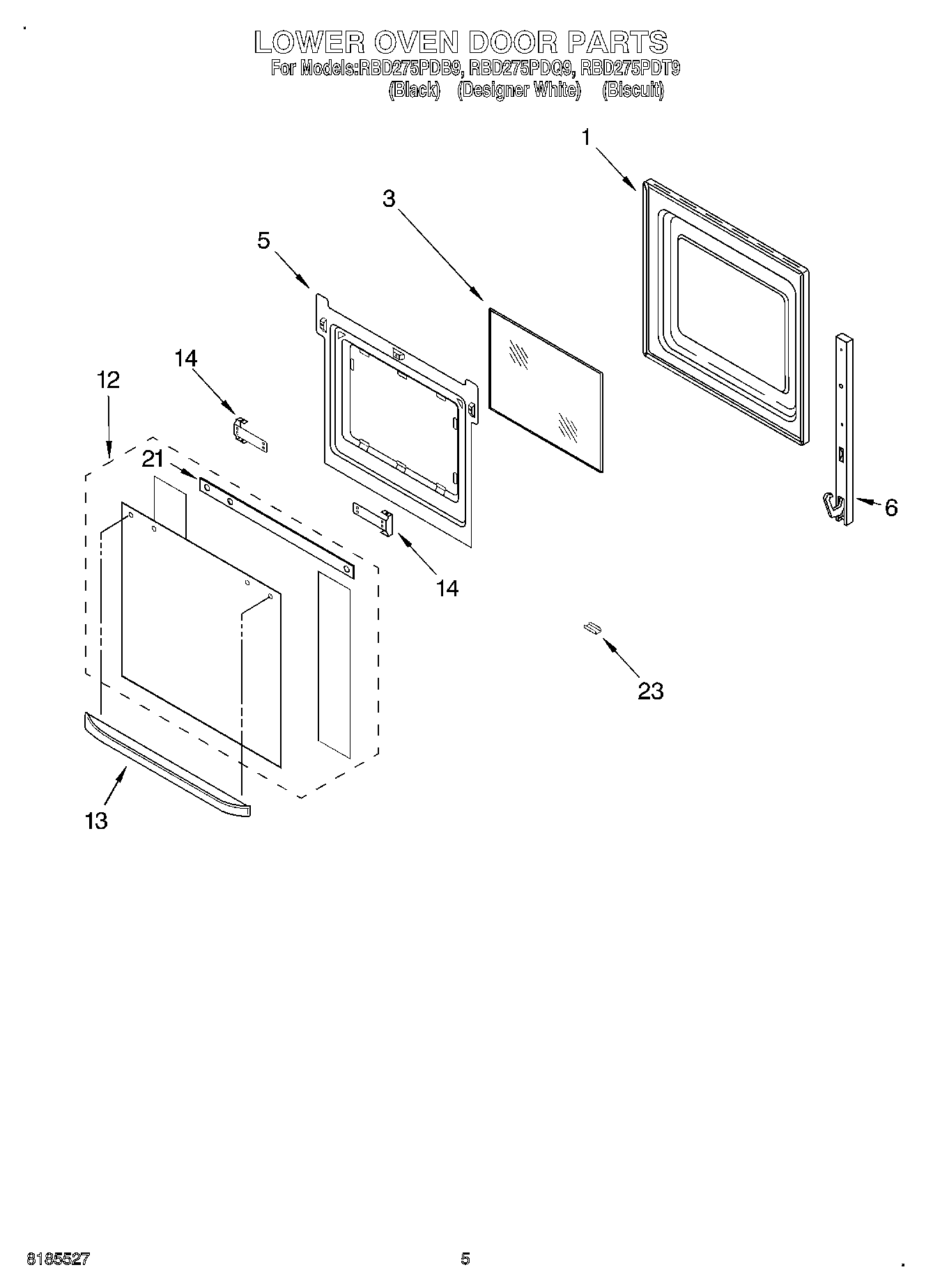 LOWER OVEN DOOR PARTS
For Models:RBD275PDB9, RBD275PDQ9, RBD275PDT9
(Black) (Designer White) (Biscuit)

1
3
5
14
12
21
6
14
23
13

8185527
5