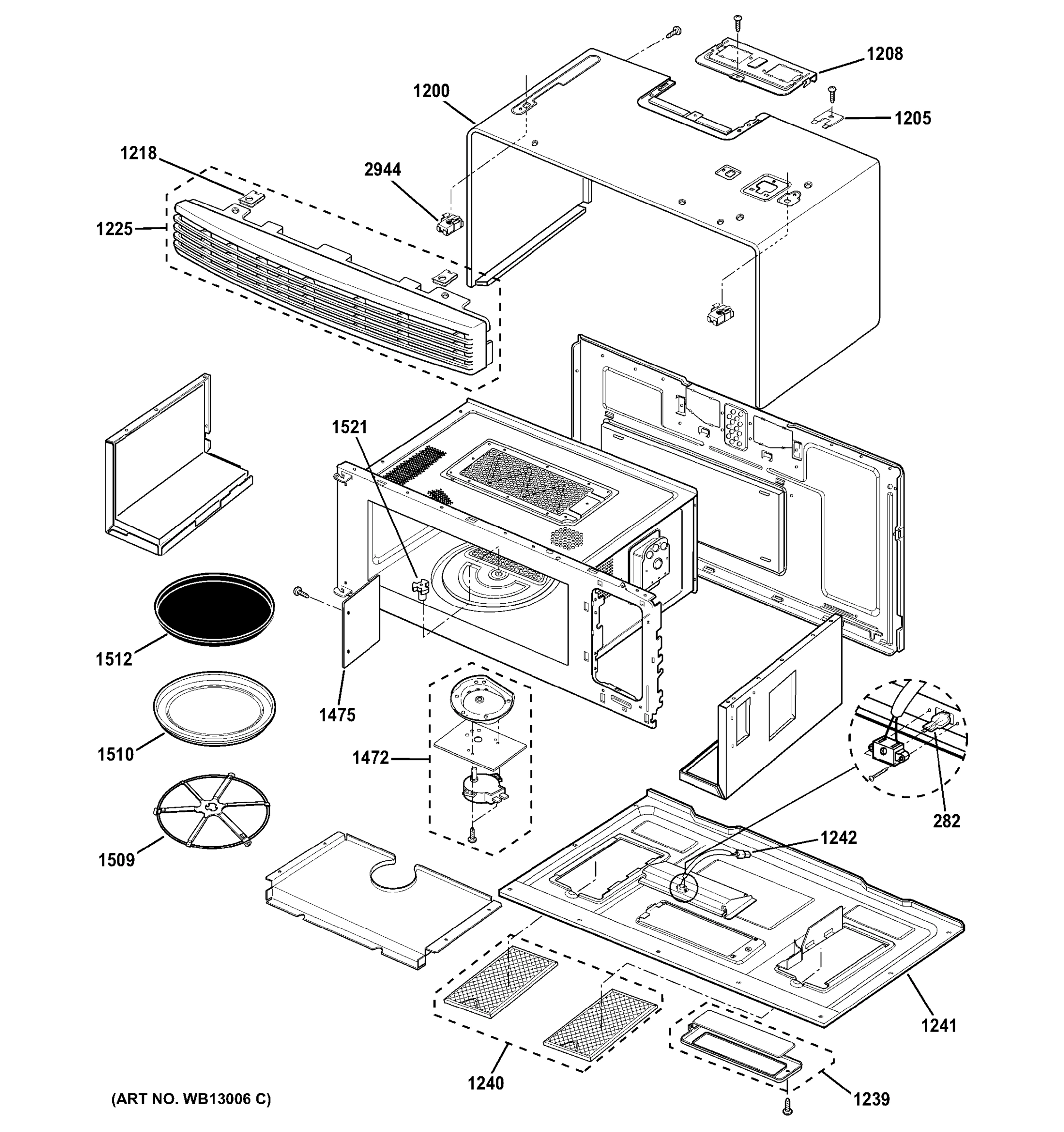 1208
1200
1205
1218
2944
1225
1521
1512
1475
1510
1472
282
1509
1242
1241
1240
1239
(ART NO. WB13006 C)