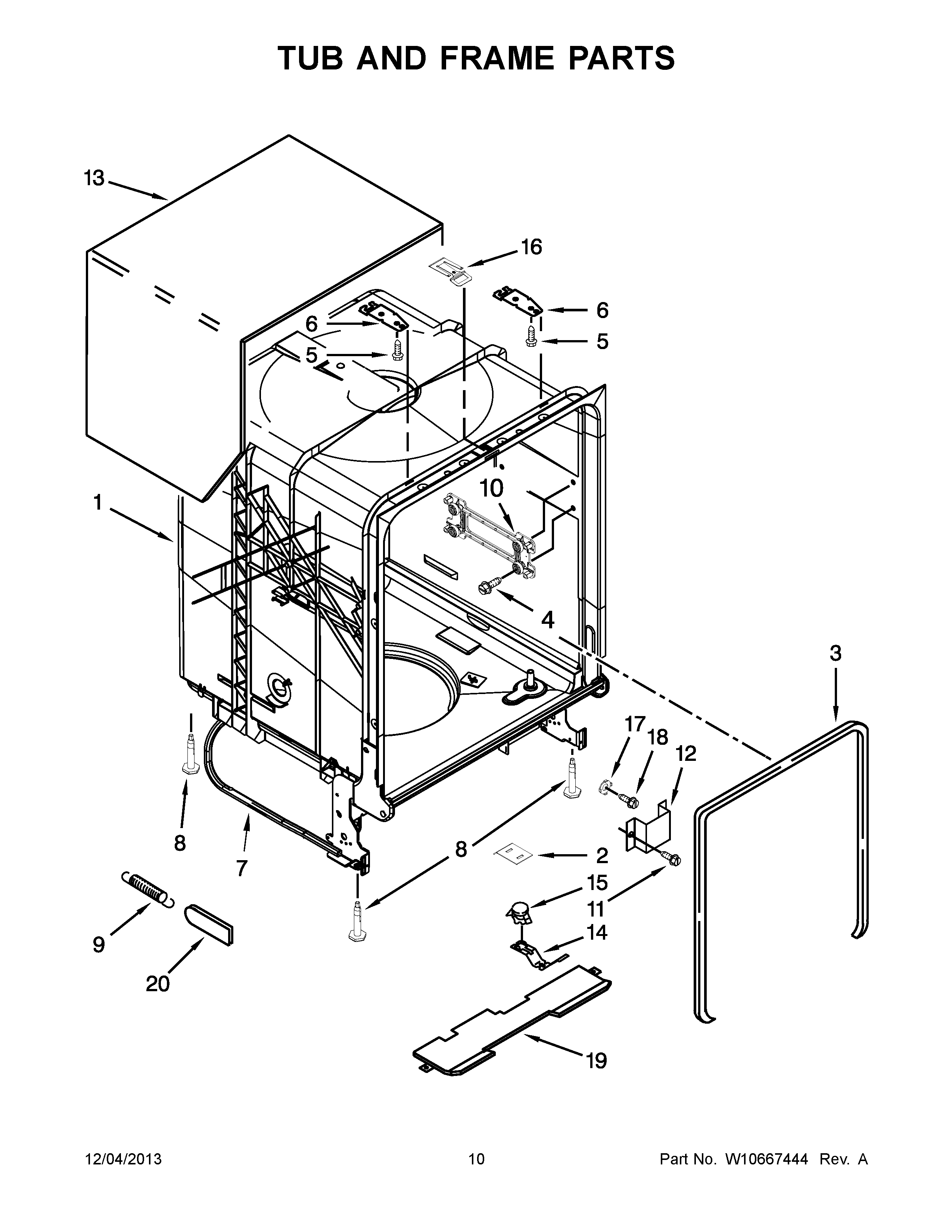 TUB AND FRAME PARTS

13
16
6
6
5
5
1
10
4
3
17
18
12
8
7
8
2
15
11
9
14
20
19

12/04/2013
10
Part No. W10667444 Rev. A