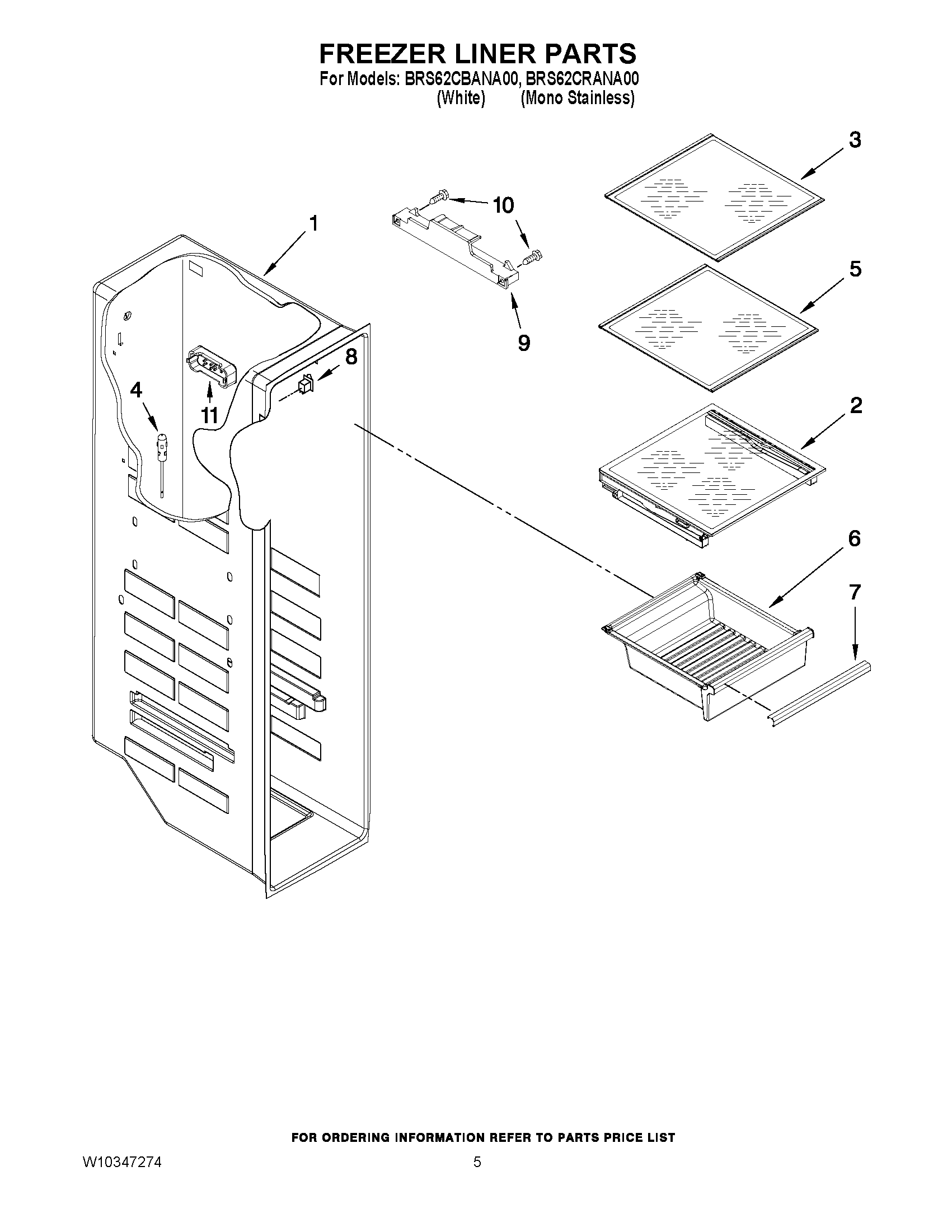 FREEZER LINER PARTS

For Models: BRS62CBANA00, BRS62CRANA00
(White) (Mono Stainless)

3

10

1

5

9

8

4

11

2

6

7

FOR ORDERING INFORMATION REFER TO PARTS PRICE LIST

W10347274

5