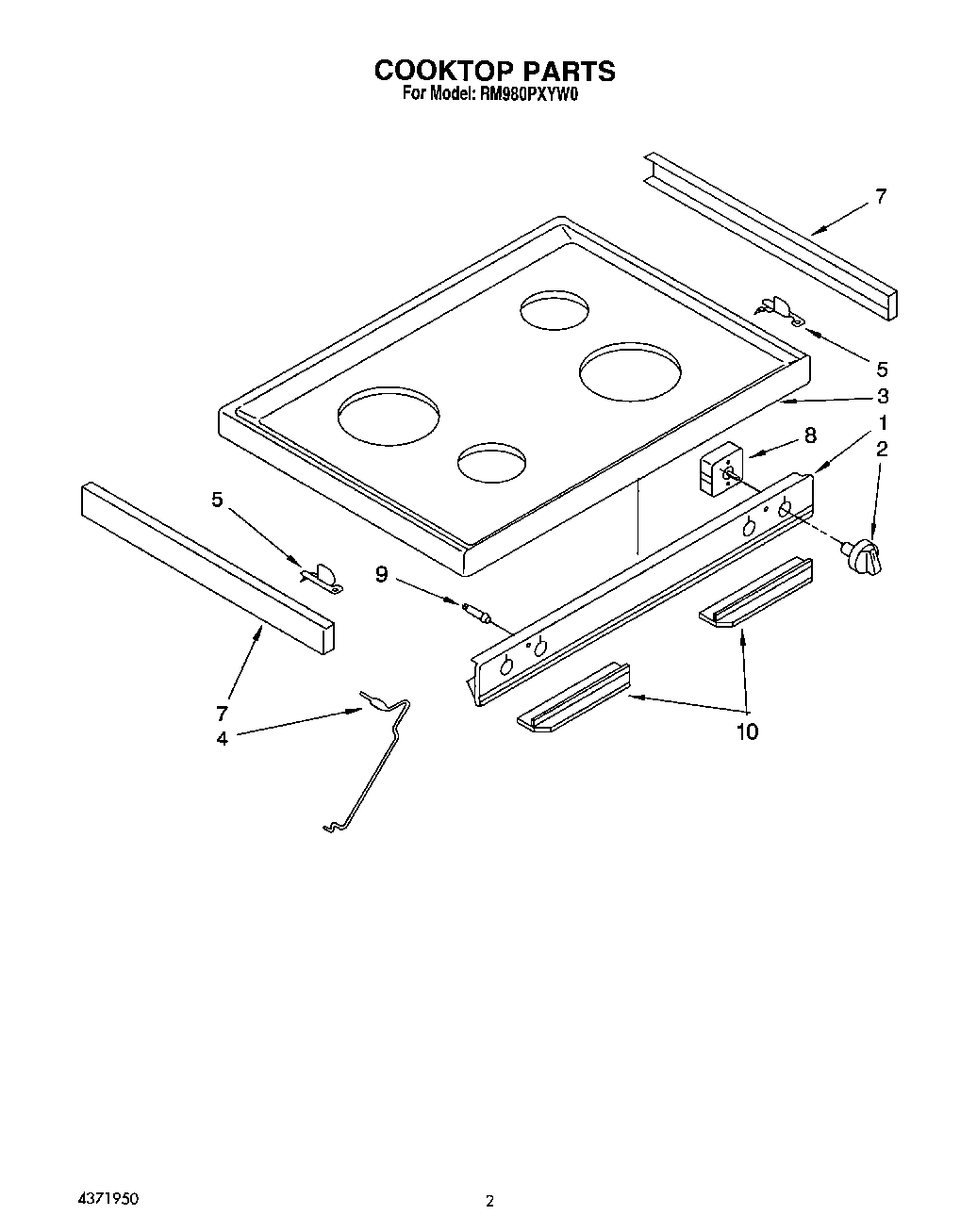 COOKTOP PARTS
For Model: RM980PXYW0

7

5

3

1

8

2

5

9

7

4

10

4371950

2