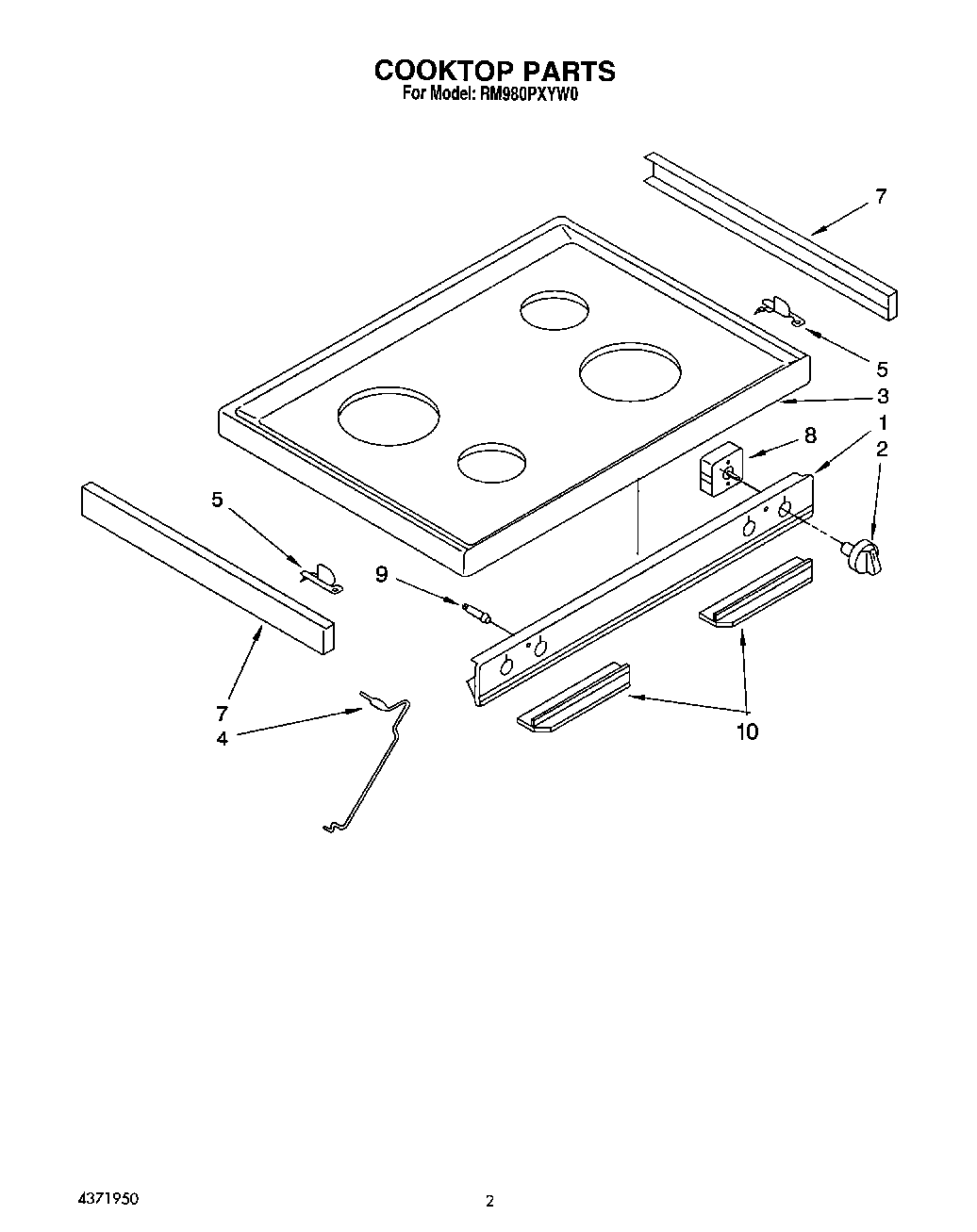 COOKTOP PARTS
For Model: RM980PXYW0

7

5

3

1

8

2

5

9

7

4

10

4371950

2