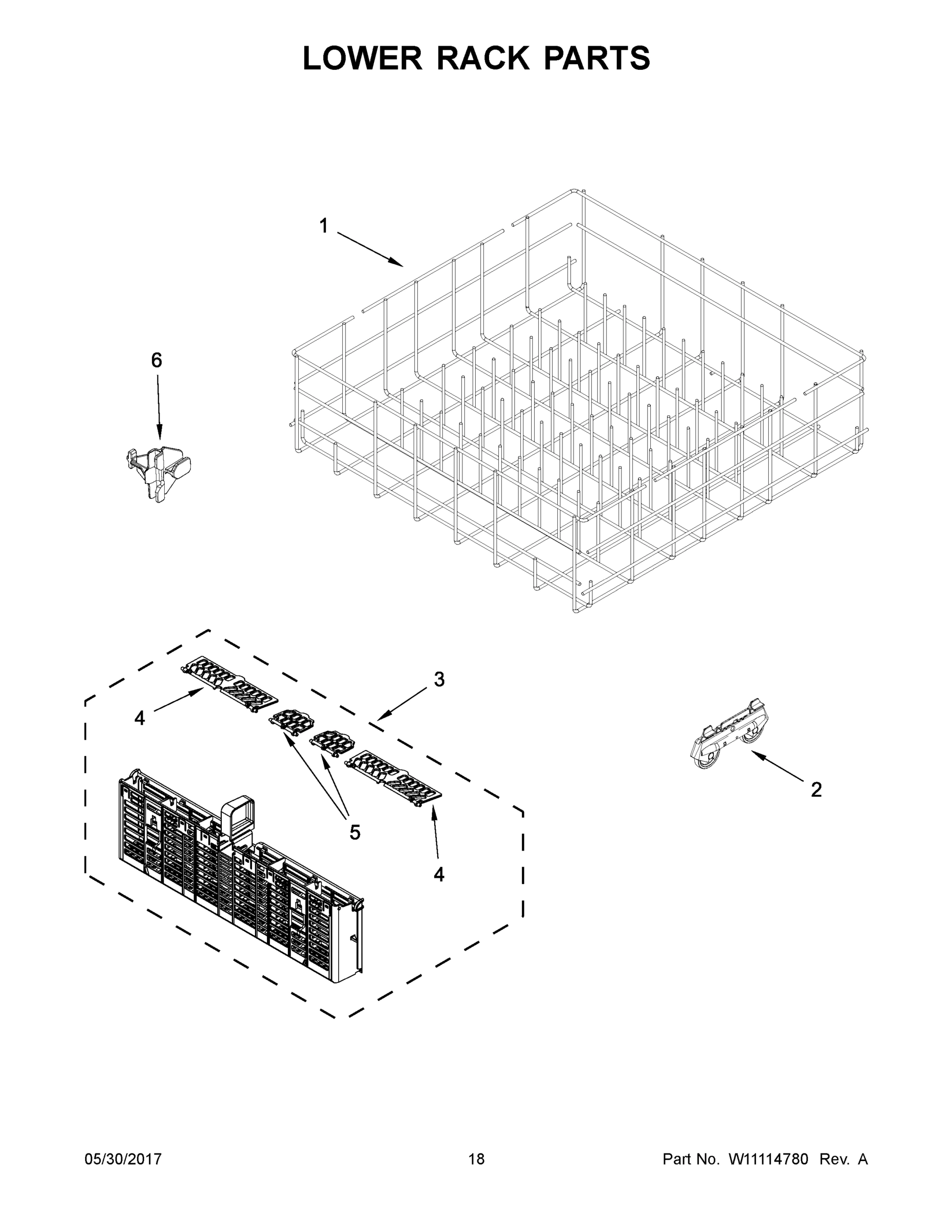 LOWER RACK PARTS

1

6

3

4

5

4

2

05/30/2017

18

Part No. W11114780 Rev. A