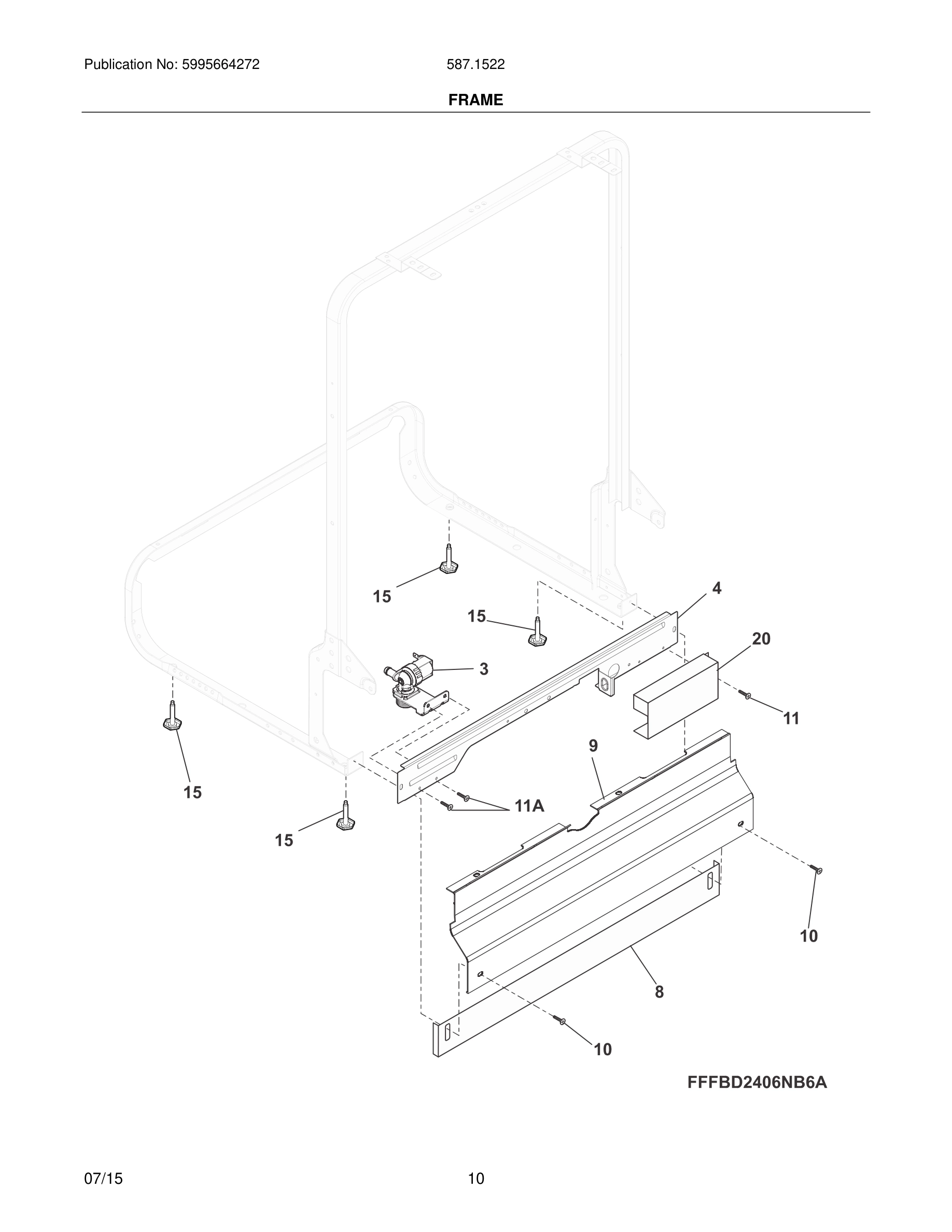 Publication No: 5995664272

587.1522

FRAME

15

4

15

20

3

11

9

15

11A

15

10

8

10

FFFBD2406NB6A

07/15

10