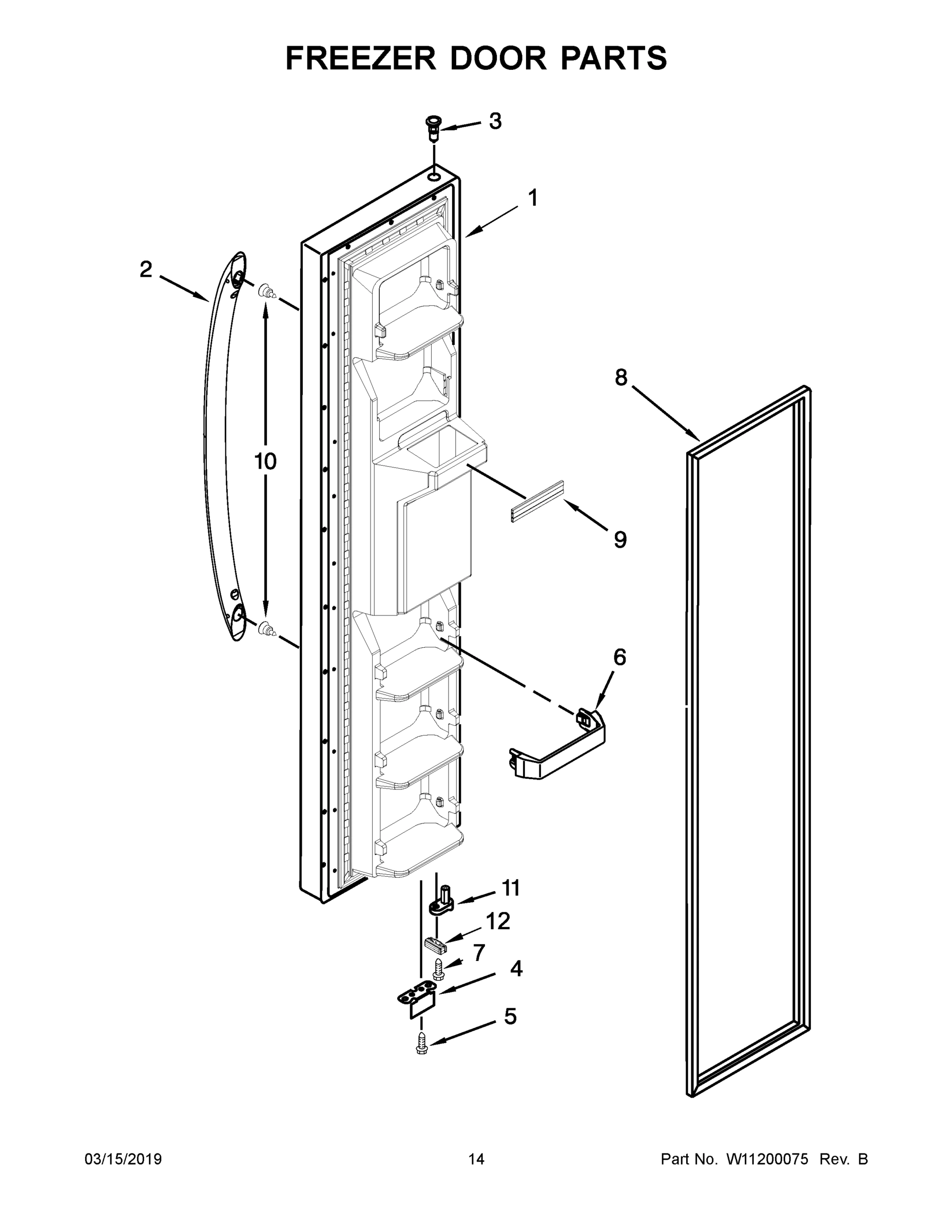 FREEZER DOOR PARTS

3

1

2

8

10

9

6

11

12

7

4

5

03/15/2019

14

Part No. W11200075 Rev. B