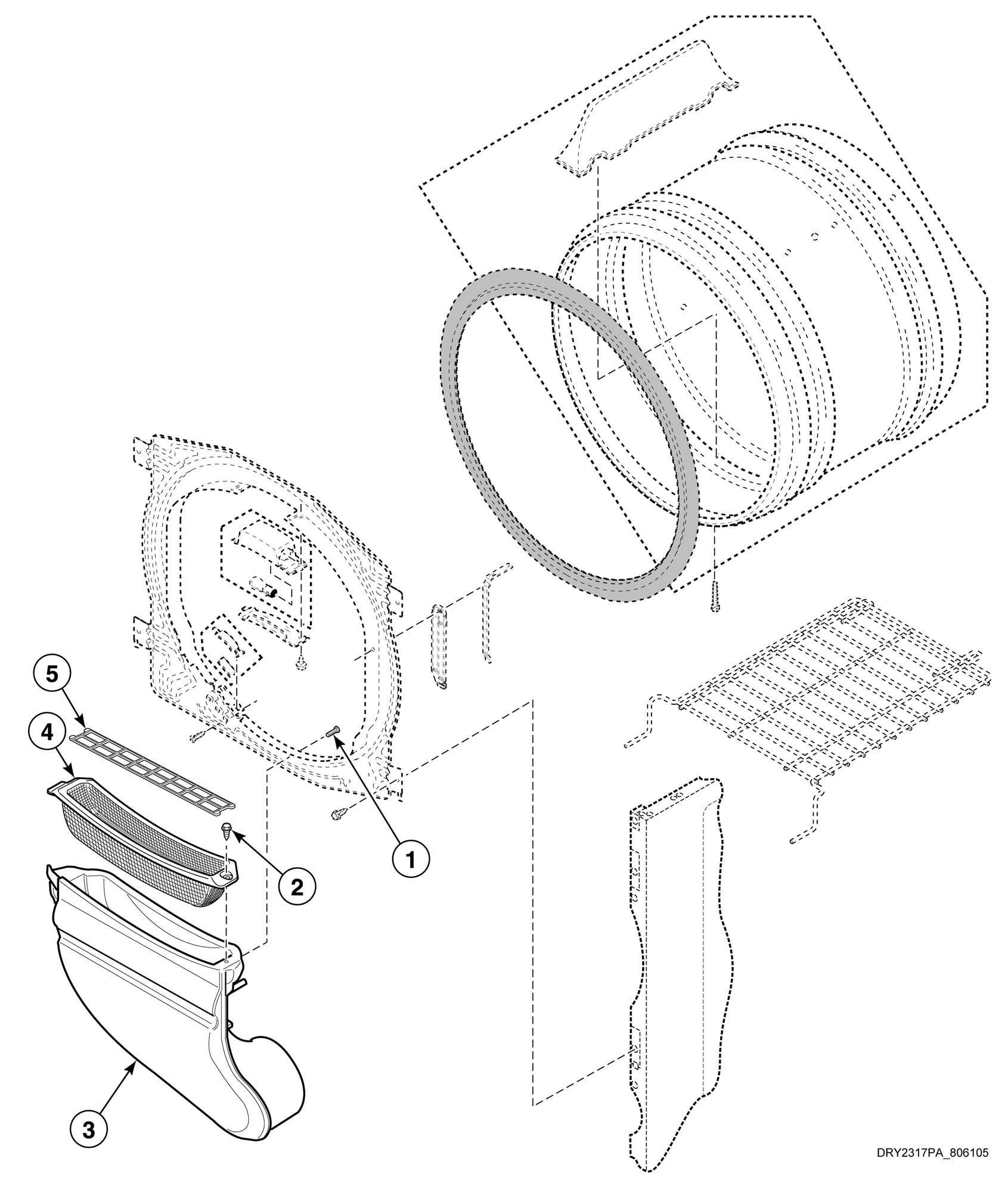 5
4
1
2
3
DRY2317PA_806105