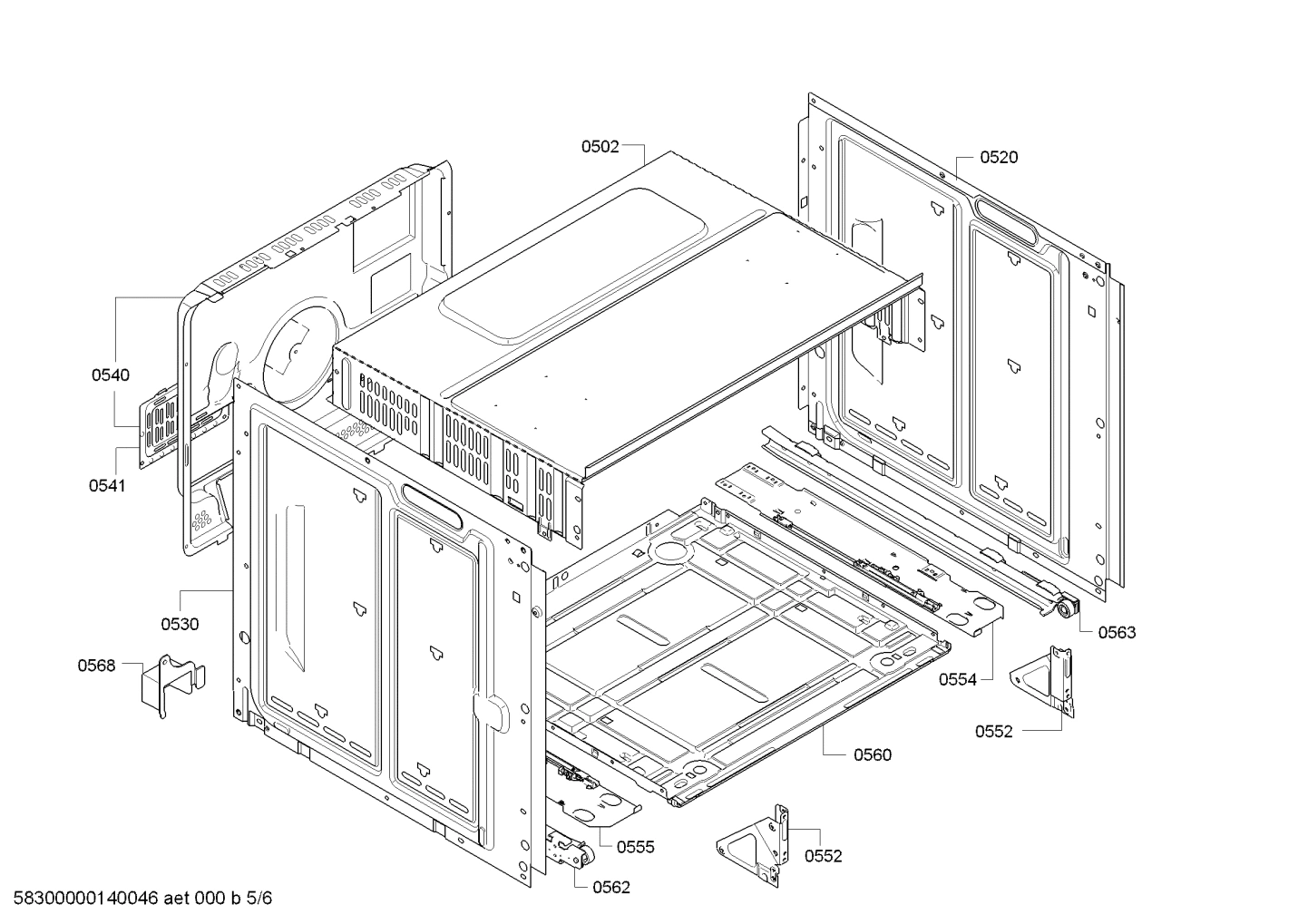 0502
0520
0540
0541
0530
0568
0563
0554
0552
0560
0555
0552
0562
58300000140046 aet 000 b 5/6