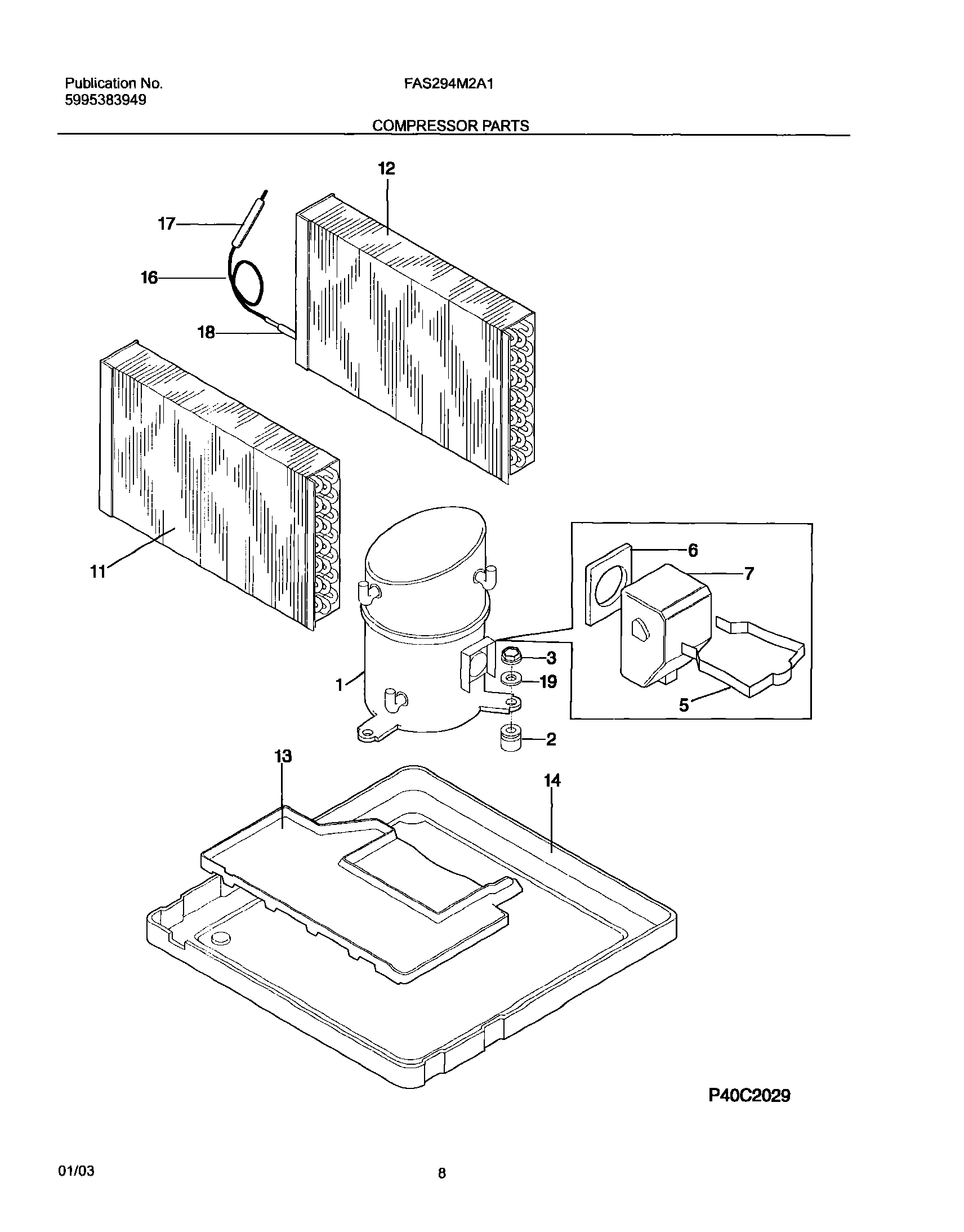 Publication No.
5995383949

FAS294M2A1

COMPRESSOR PARTS

12

17

16

18

11

6

7

3

19

1

5

2

13

14

P40C2029

01/03

8