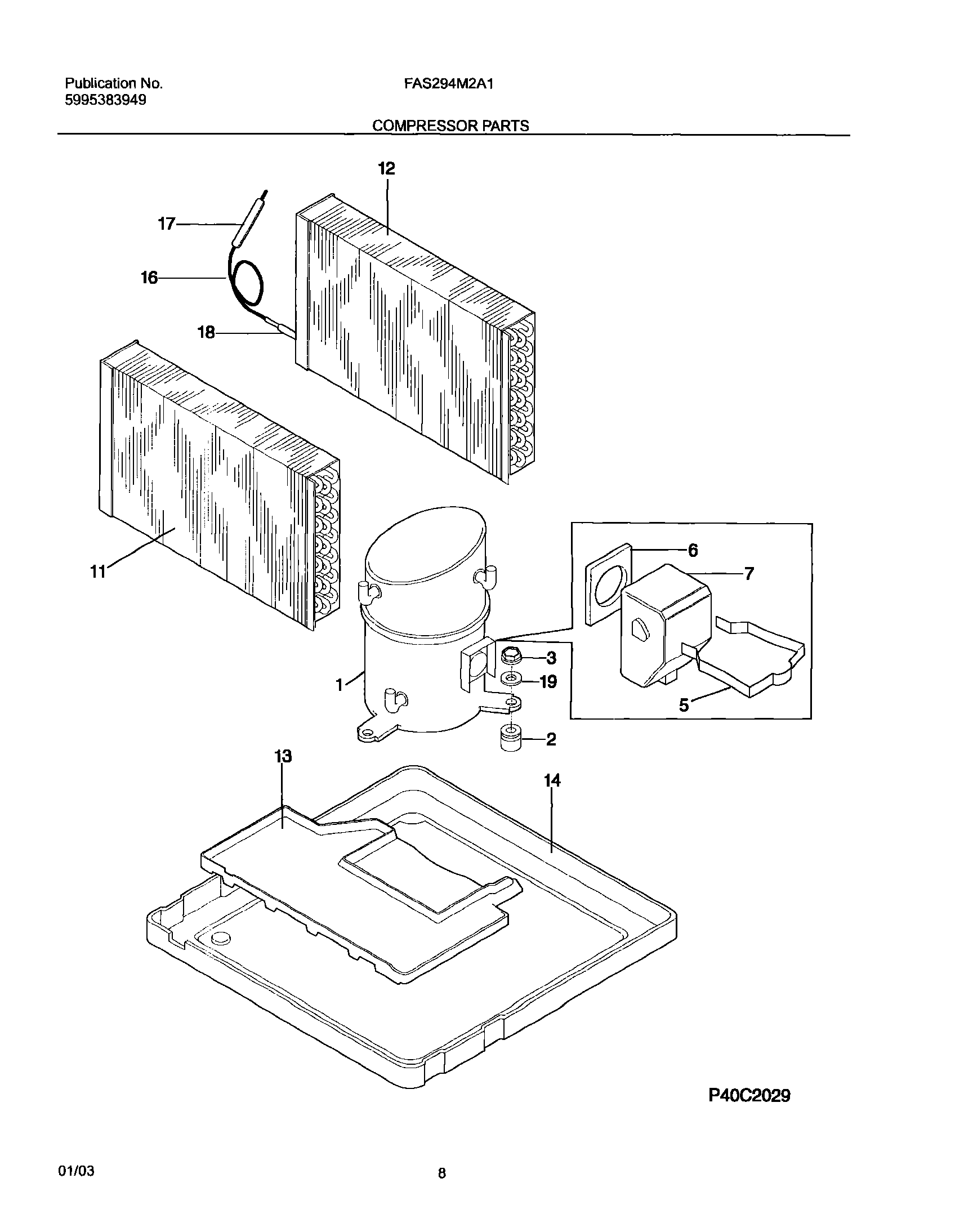 Publication No.
5995383949

FAS294M2A1

COMPRESSOR PARTS

12
17
16
18
11
6
7
3
19
1
5
2
13
14

P40C2029

01/03

8