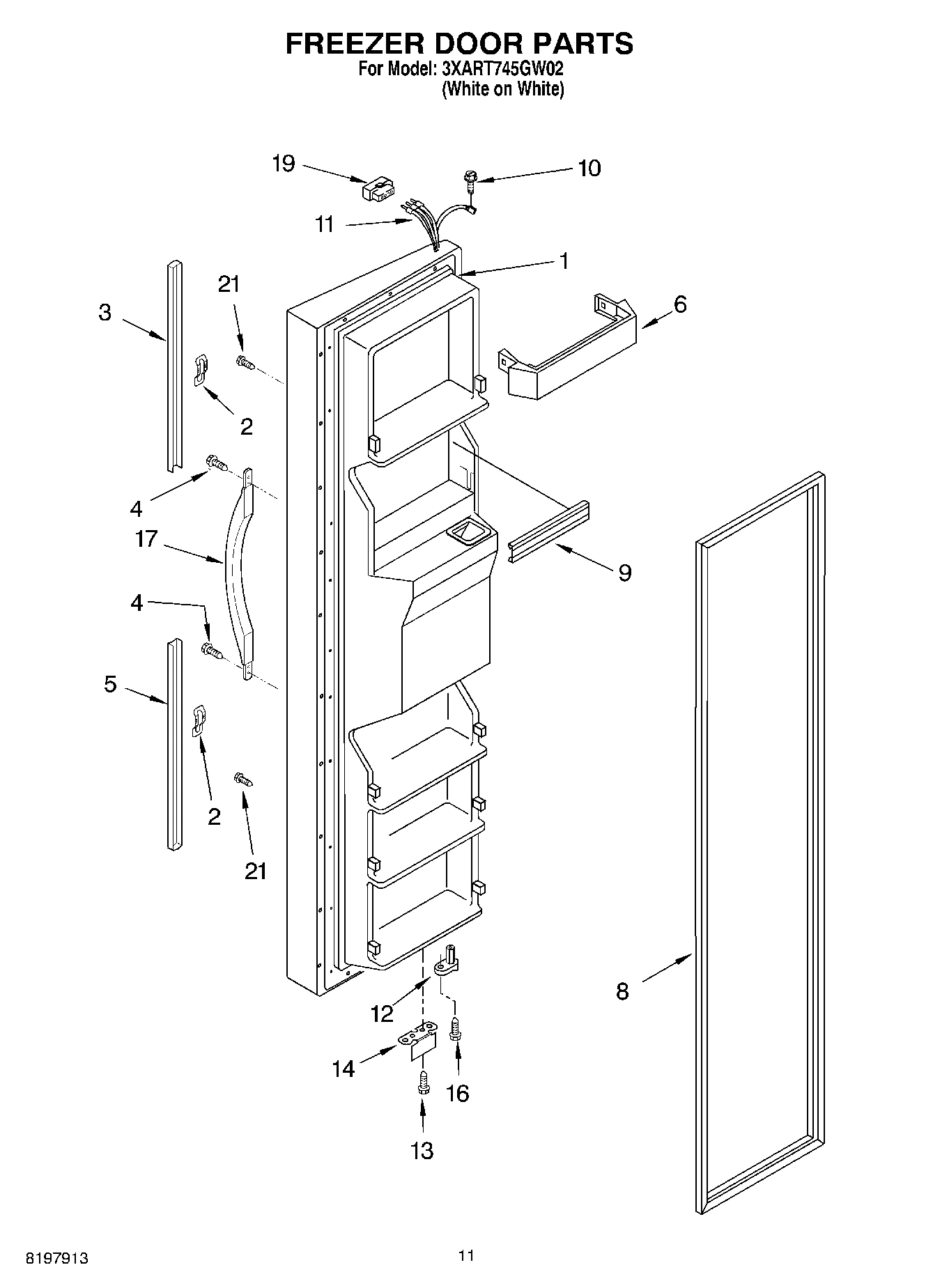 FREEZER DOOR PARTS
For Model: 3XART745GW02
(White on White)

19
10
11
1
21
3
6
2
4
17
9
4
5
2
21
8
12
14
16
13

8197913

11