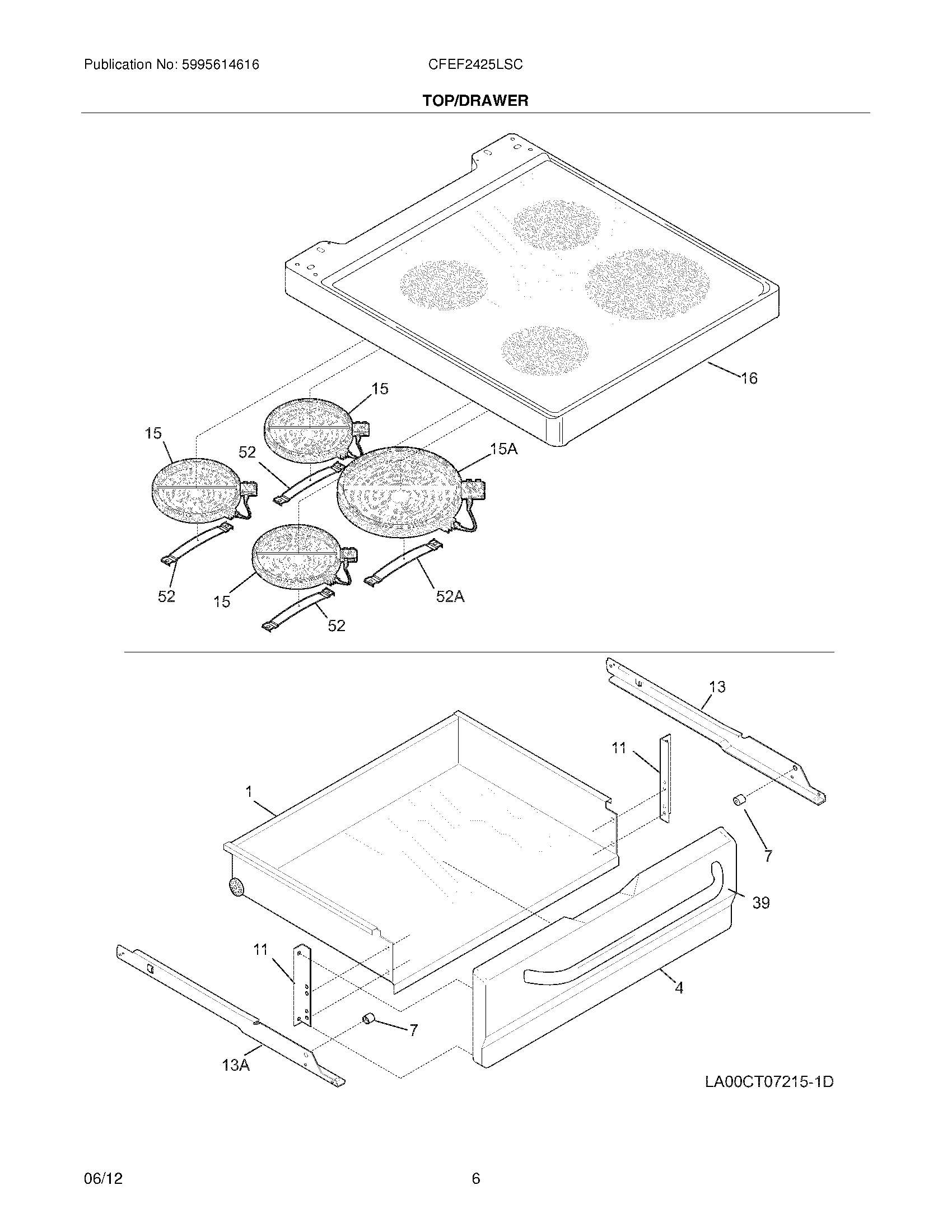 Publication No: 5995614616

CFEF2425LSC

TOP/DRAWER

16

15

15

52

15A

52

15

52A

52

13

11

1

7

39

11

4

7

13A

LA00CT07215-1D

06/12

6