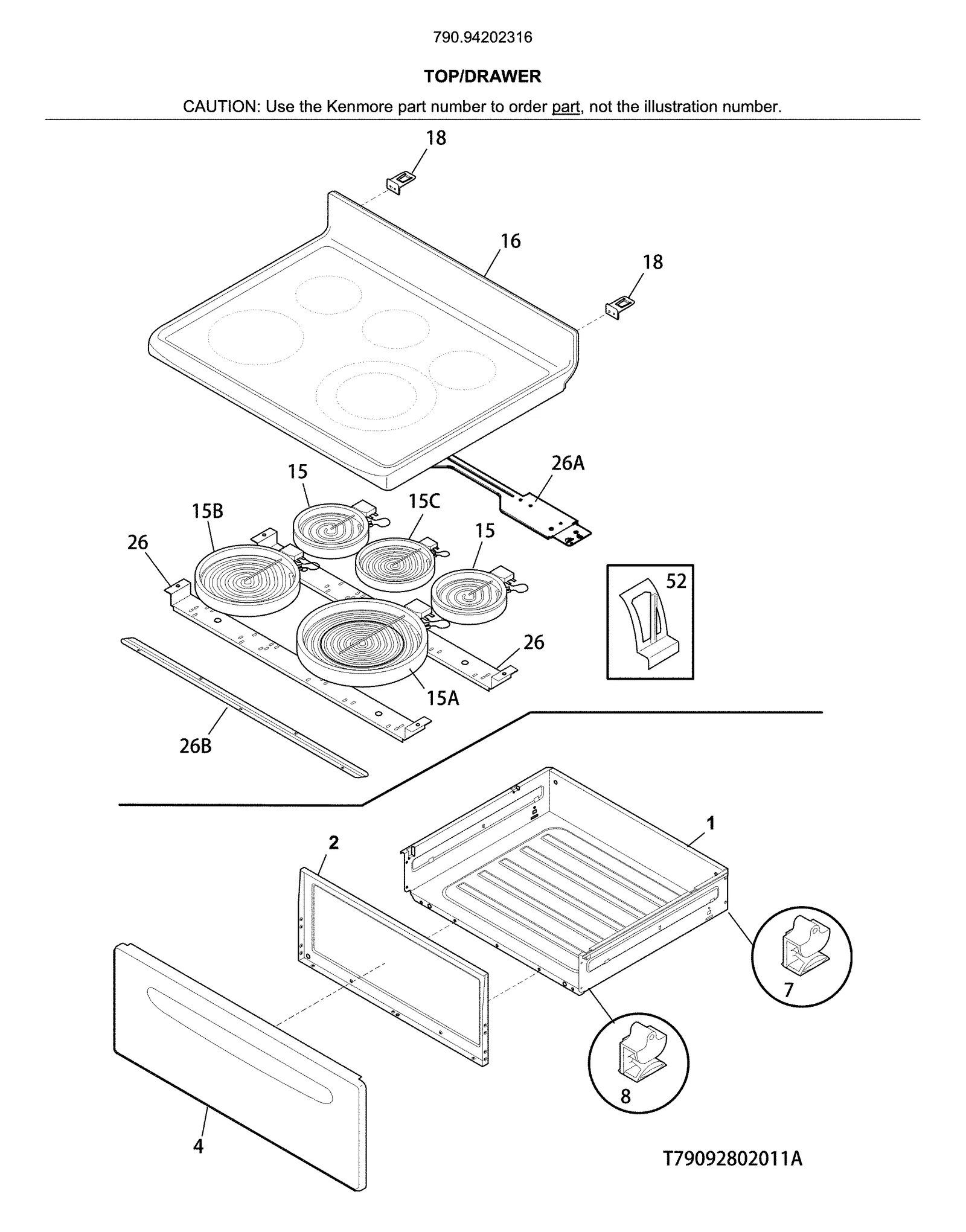 790.94202316

TOP/DRAWER

CAUTION: Use the Kenmore part number to order part, not the illustration number.

18

16

18

26A

15

15C

15B

15

26

52

26

15A

26B

1

2

7

8

4

T79092802011A