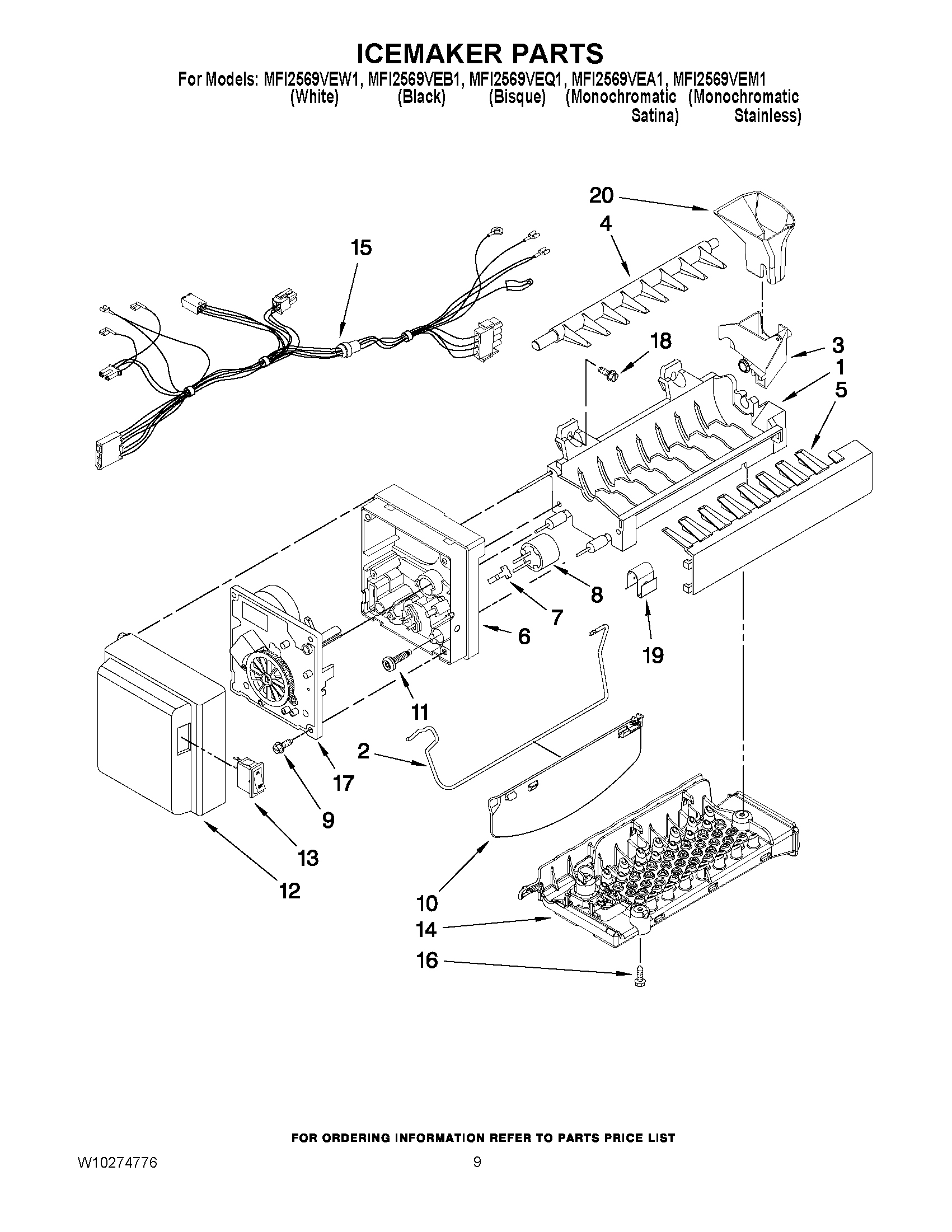 ICEMAKER PARTS

For Models: MFI2569VEW1, MFI2569VEB1, MFI2569VEQ1, MFI2569VEA1, MFI2569VEM1
(White) (Black) (Bisque) (Monochromatic Satina) (Monochromatic Stainless)

20
4
15
18
3
1
5
8
7
6
19
11
2
17
9
13
12
10
14
16

FOR ORDERING INFORMATION REFER TO PARTS PRICE LIST

W10274776

9