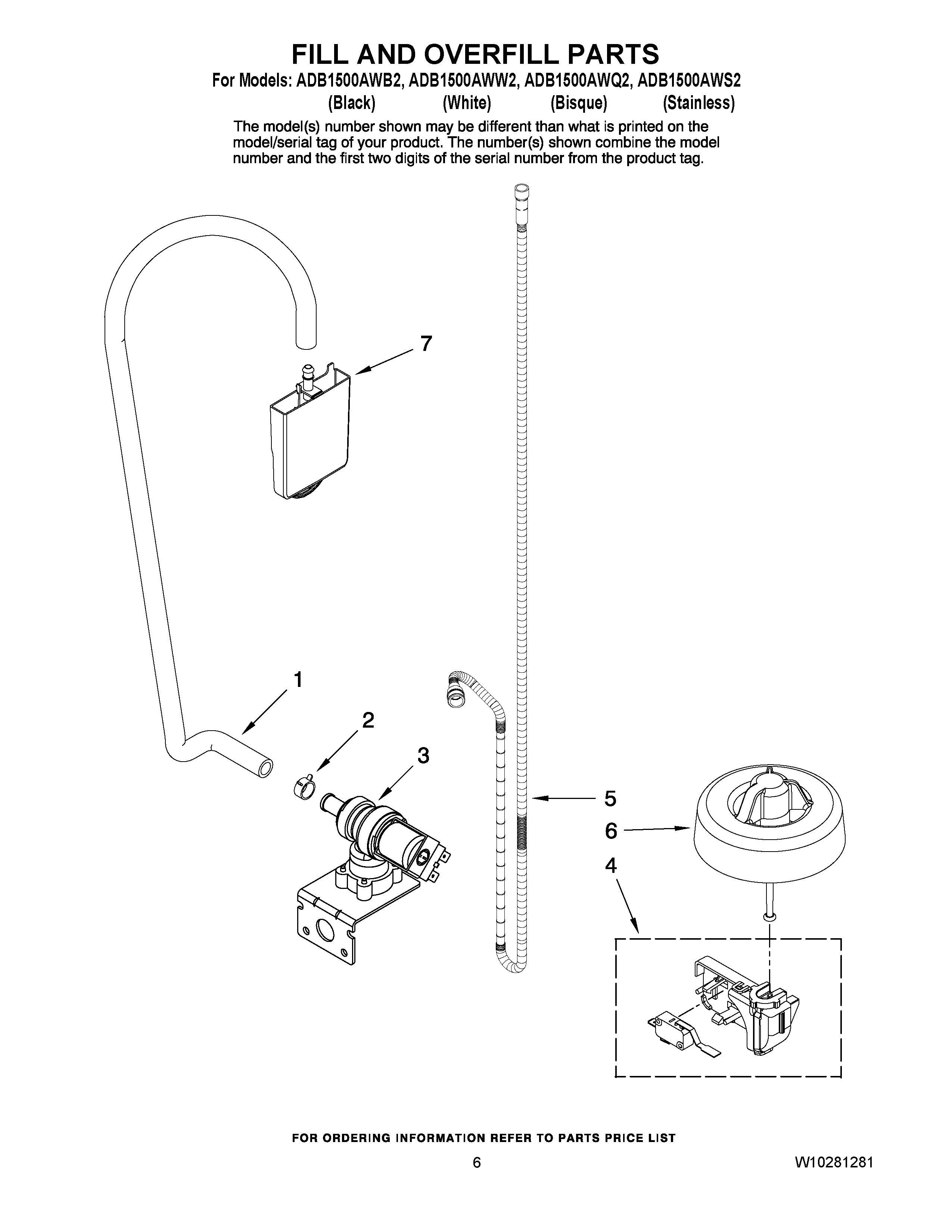 FILL AND OVERFILL PARTS

For Models: ADB1500AWB2, ADB1500AWW2, ADB1500AWQ2, ADB1500AWS2
(Black) (White) (Bisque) (Stainless)

The model(s) number shown may be different than what is printed on the model/serial tag of your product. The number(s) shown combine the model number and the first two digits of the serial number from the product tag.

7

1

2

3

5

6

4

FOR ORDERING INFORMATION REFER TO PARTS PRICE LIST

6

W10281281