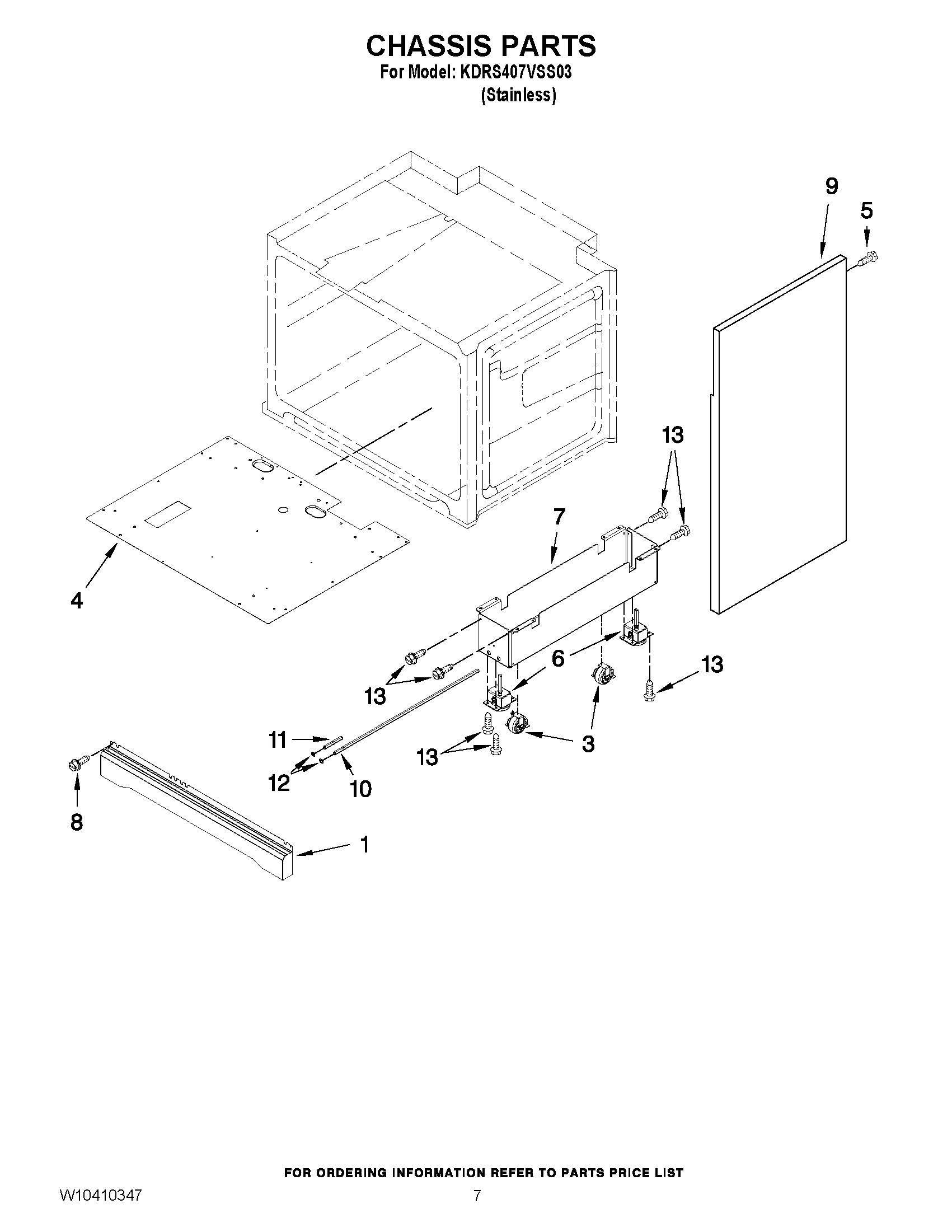 CHASSIS PARTS
For Model: KDRS407VSS03
(Stainless)

9
5
13
7
4
6
13
13
3
11
13
12
10
8
1

FOR ORDERING INFORMATION REFER TO PARTS PRICE LIST
W10410347
7