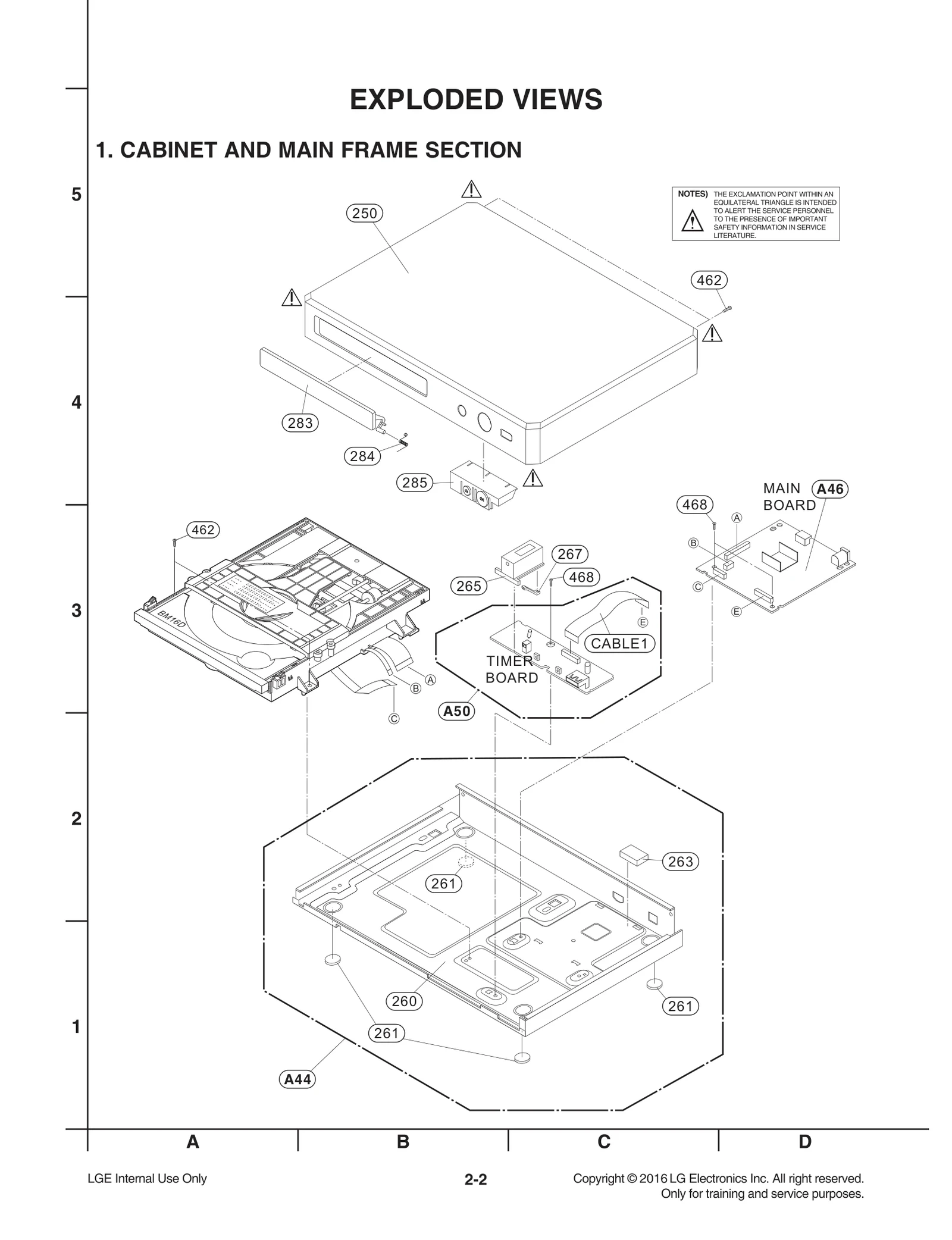 EXPLODED VIEWS

1. CABINET AND MAIN FRAME SECTION

5

4

3

2

1

NOTES) THE EXCLAMATION POINT WITHIN AN EQUILATERAL TRIANGLE IS INTENDED TO ALERT THE SERVICE PERSONNEL TO THE PRESENCE OF IMPORTANT SAFETY INFORMATION IN SERVICE LITERATURE.

250

462

283

284

285

MAIN BOARD A46

468

A

B

C

E

462

BM16D

267

265

468

E

CABLE1

TIMER BOARD

A

B

C

A50

263

261

260

261

261

A44

A

B

C

D

LGE Internal Use Only

2-2

Copyright © 2016 LG Electronics Inc. All right reserved. Only for training and service purposes.