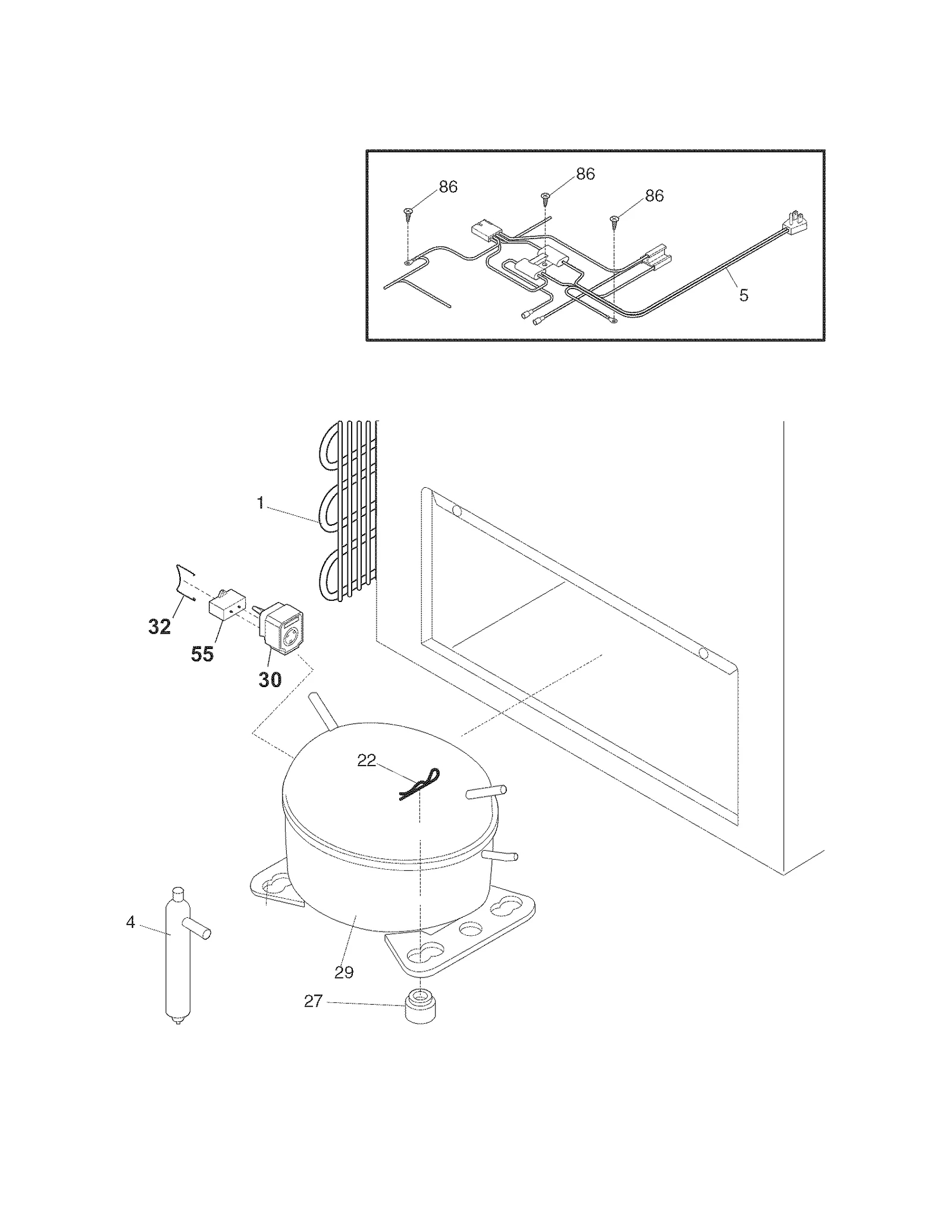 86
86
86
5
1
32
55
30
22
4
29
27