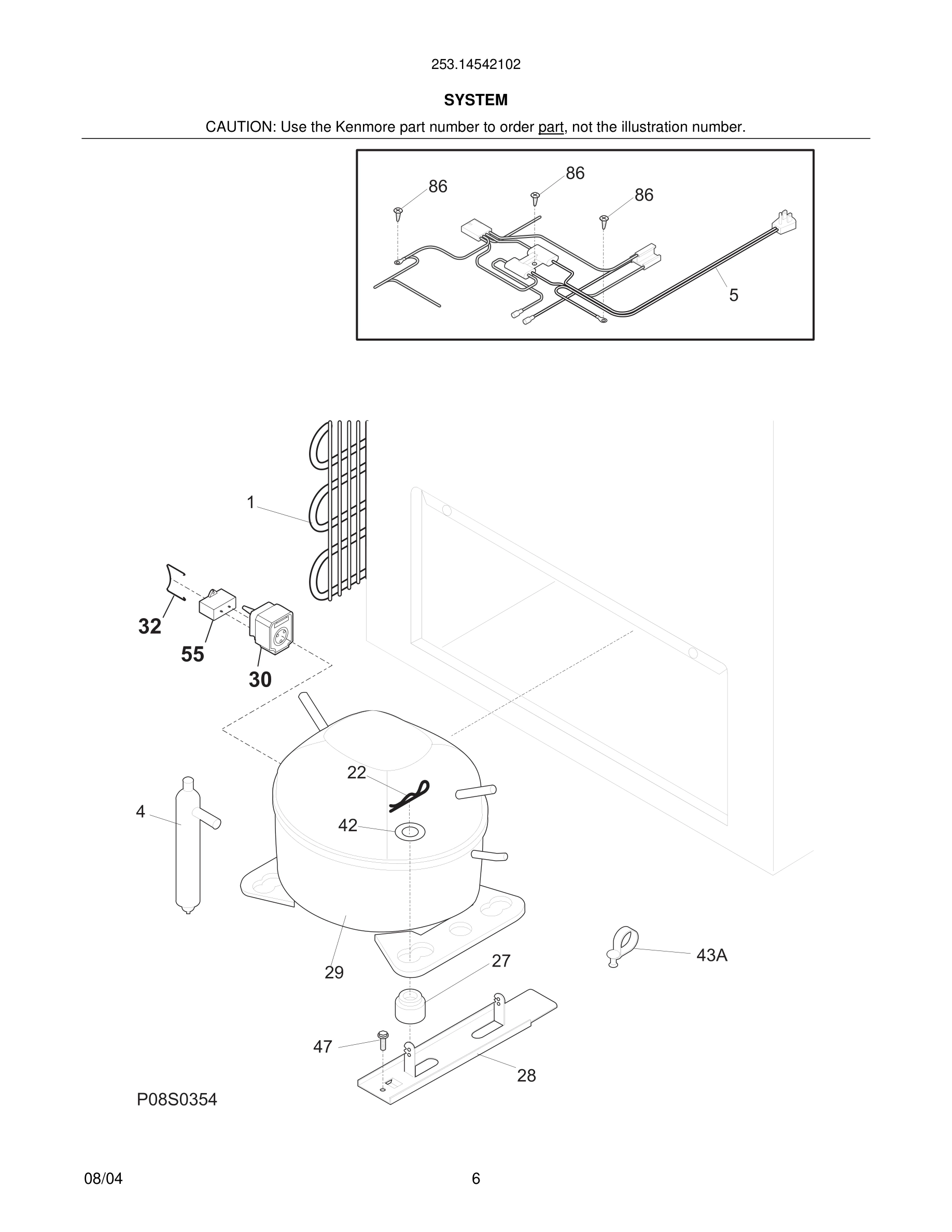 253.14542102

SYSTEM

CAUTION: Use the Kenmore part number to order part, not the illustration number.

86
86
86
5

1
32
55
30
22
4
42
29
27
43A
47
28

P08S0354

08/04

6