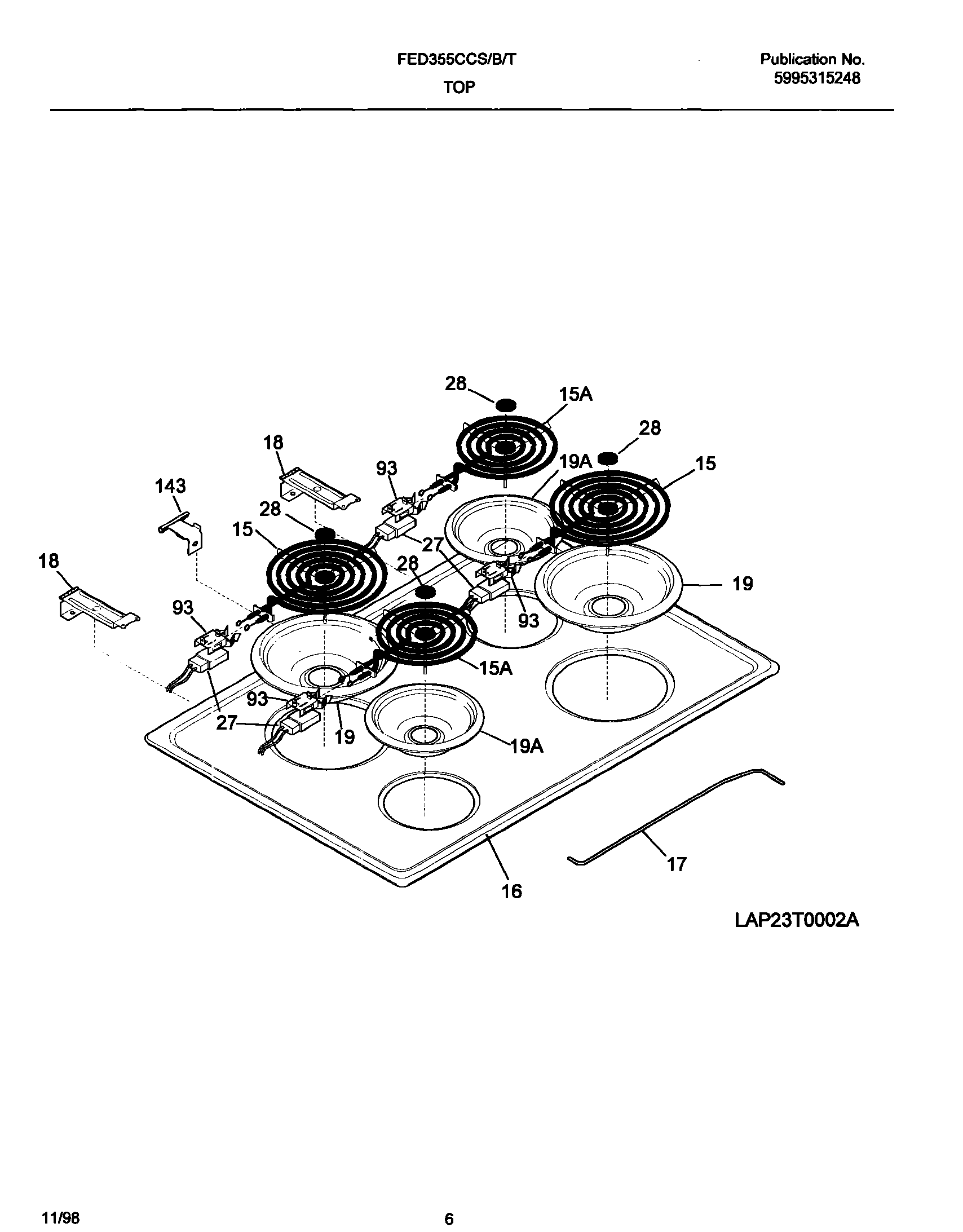 FED355CCS/B/T

TOP

Publication No.
5995315248

28
15A
28
18
93
19A
15
143
28
15
27
18
28
19
93
93
15A
93
27
19
19A
17
16

LAP23T0002A

11/98

6