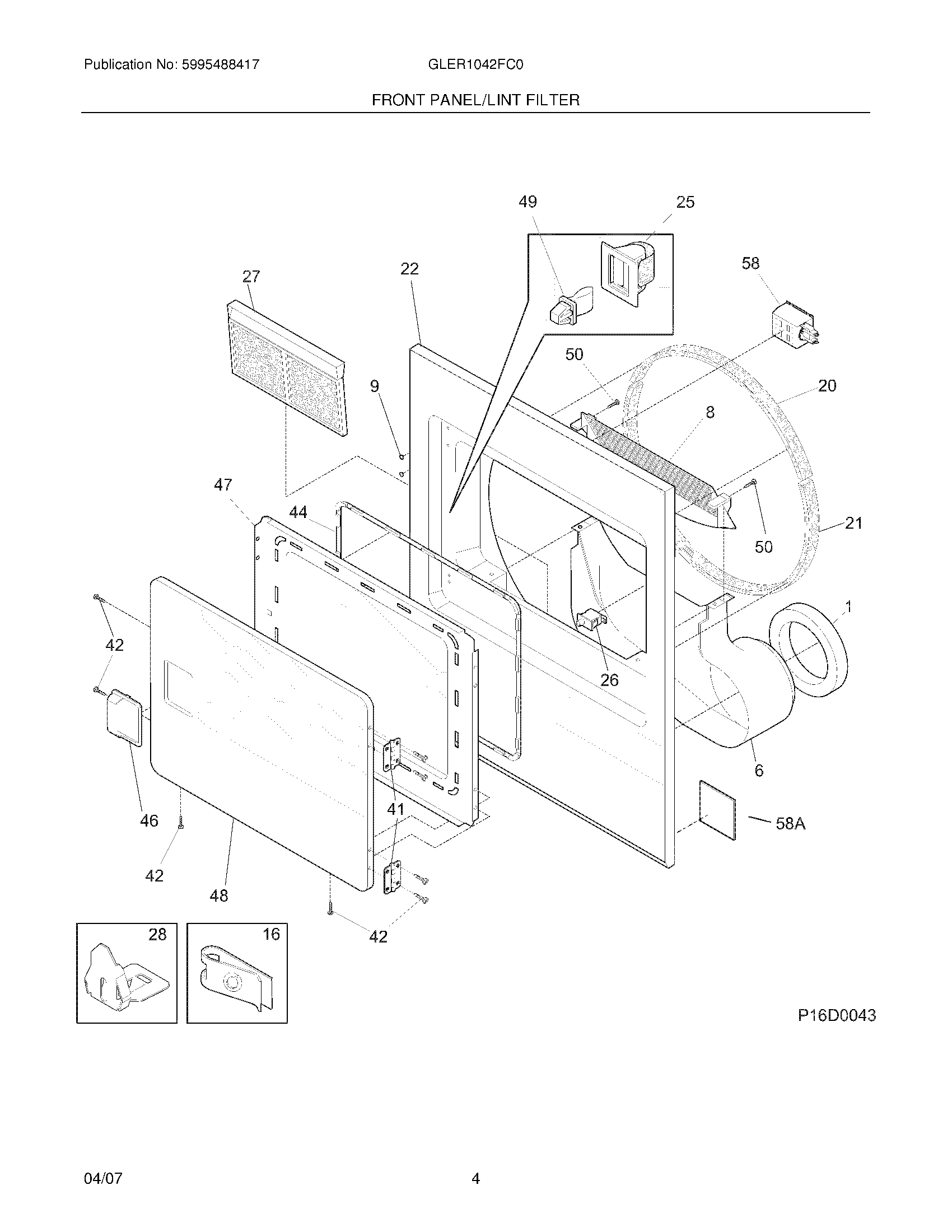 Publication No: 5995488417

GLER1042FC0

FRONT PANEL/LINT FILTER

49
25
27
22
58
50
9
20
8
47
44
21
50
1
42
26
6
46
41
58A
42
48
42
28
16

P16D0043

04/07

4