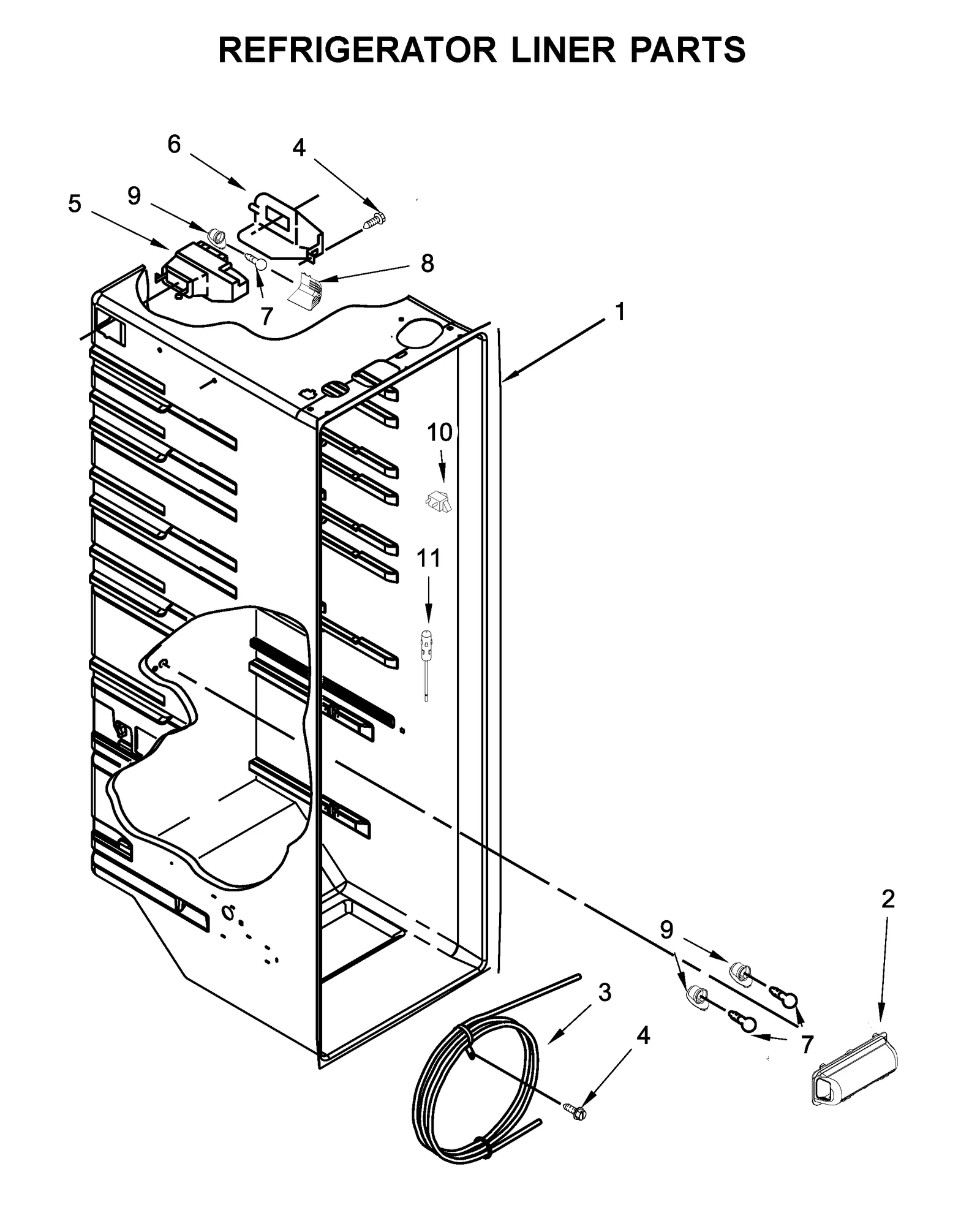 REFRIGERATOR LINER PARTS

6
4
5
9
8
7
1
10
11
2
9
3
7
4