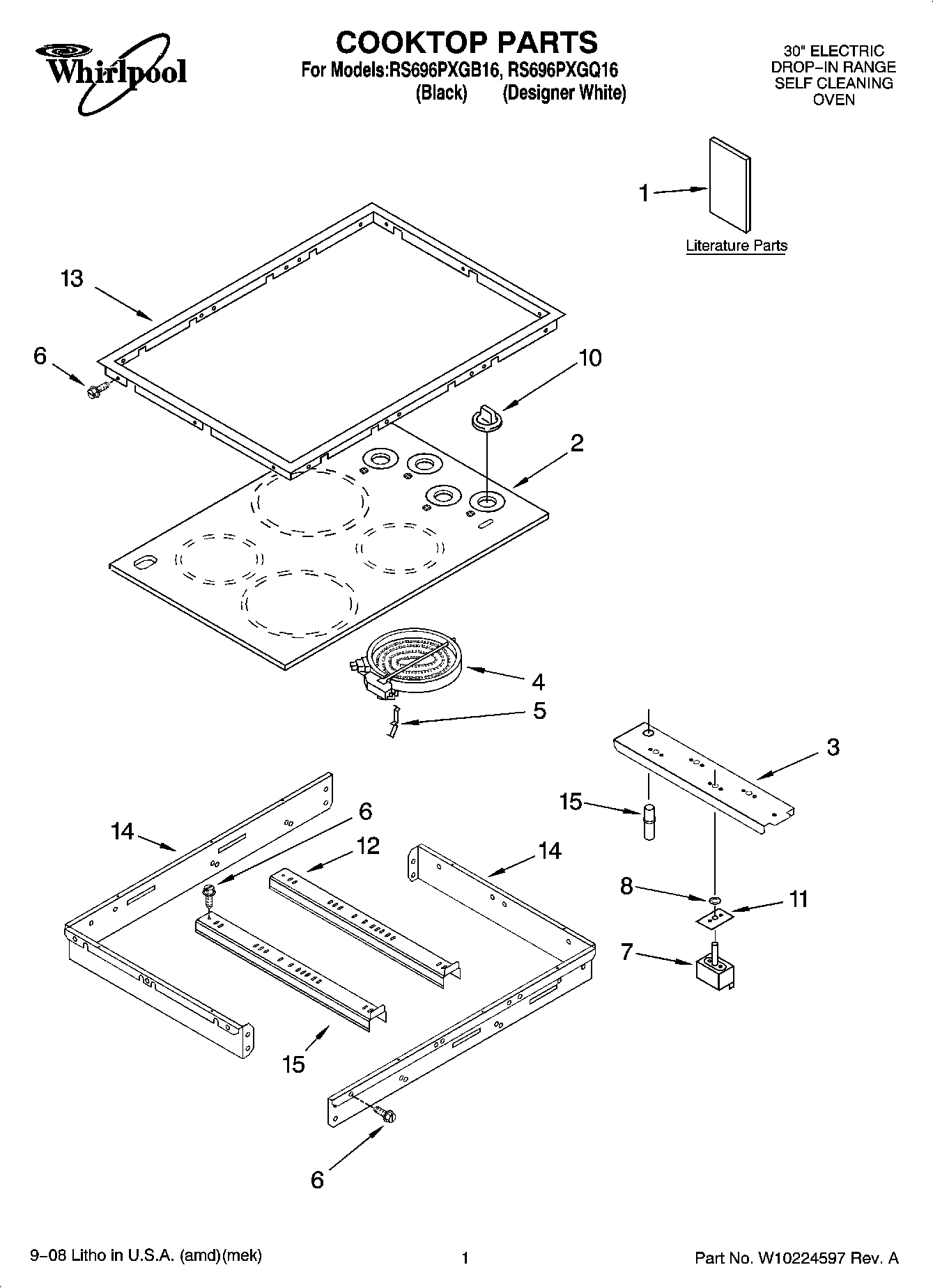 Whirlpool

COOKTOP PARTS
For Models:RS696PXGB16, RS696PXGQ16
(Black) (Designer White)

30" ELECTRIC
DROP–IN RANGE
SELF CLEANING
OVEN

1
Literature Parts

13
6
10
2
4
5
3
15
14
6
12
14
8
11
7
15
6

9–08 Litho in U.S.A. (amd)(mek)
1
Part No. W10224597 Rev. A