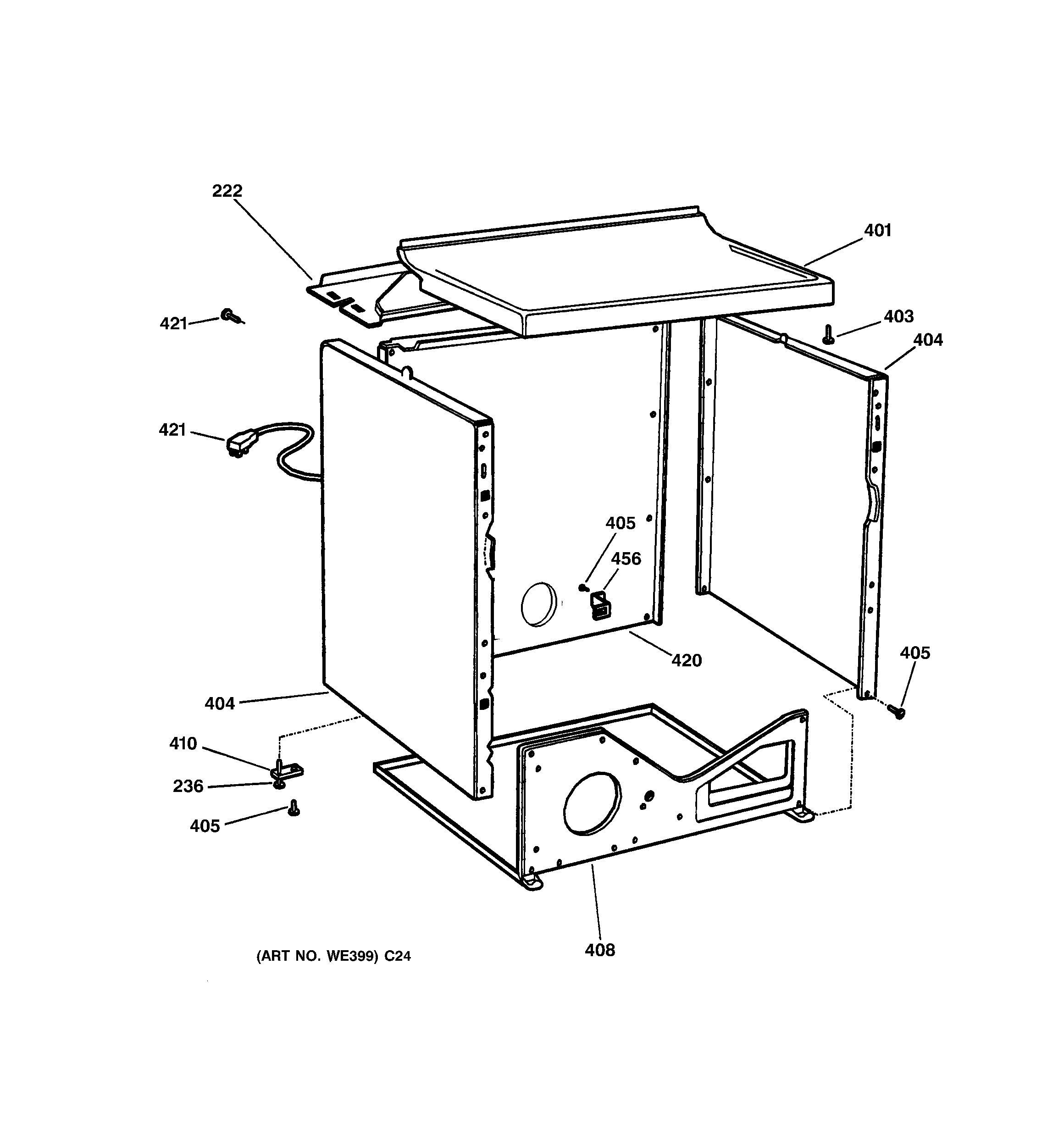 222

401

421

403

404

421

405

456

420

405

404

410

236

405

408

(ART NO. WE399) C24