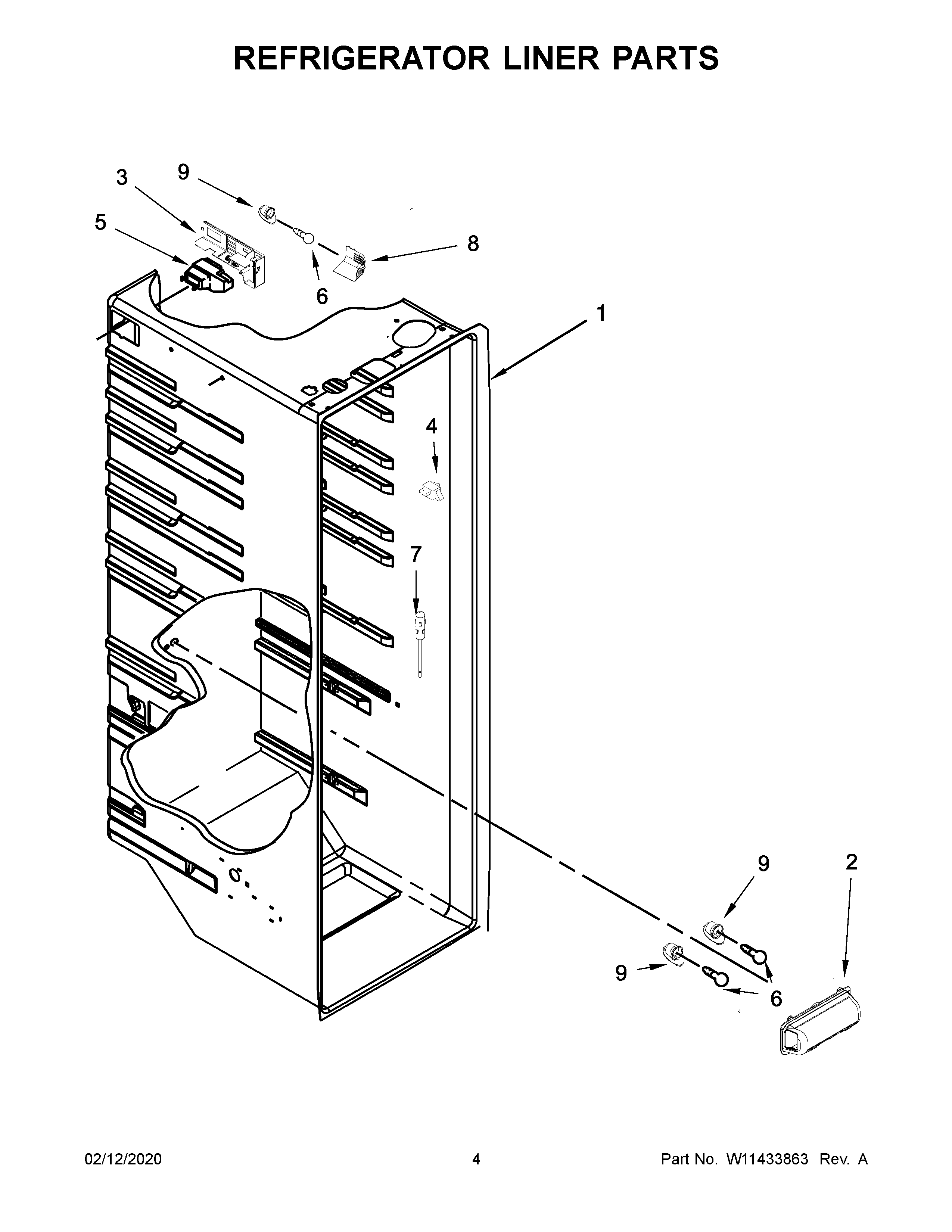 REFRIGERATOR LINER PARTS

3
9
5
8
6
1
4
7
9
2
9
6

02/12/2020
4
Part No. W11433863 Rev. A