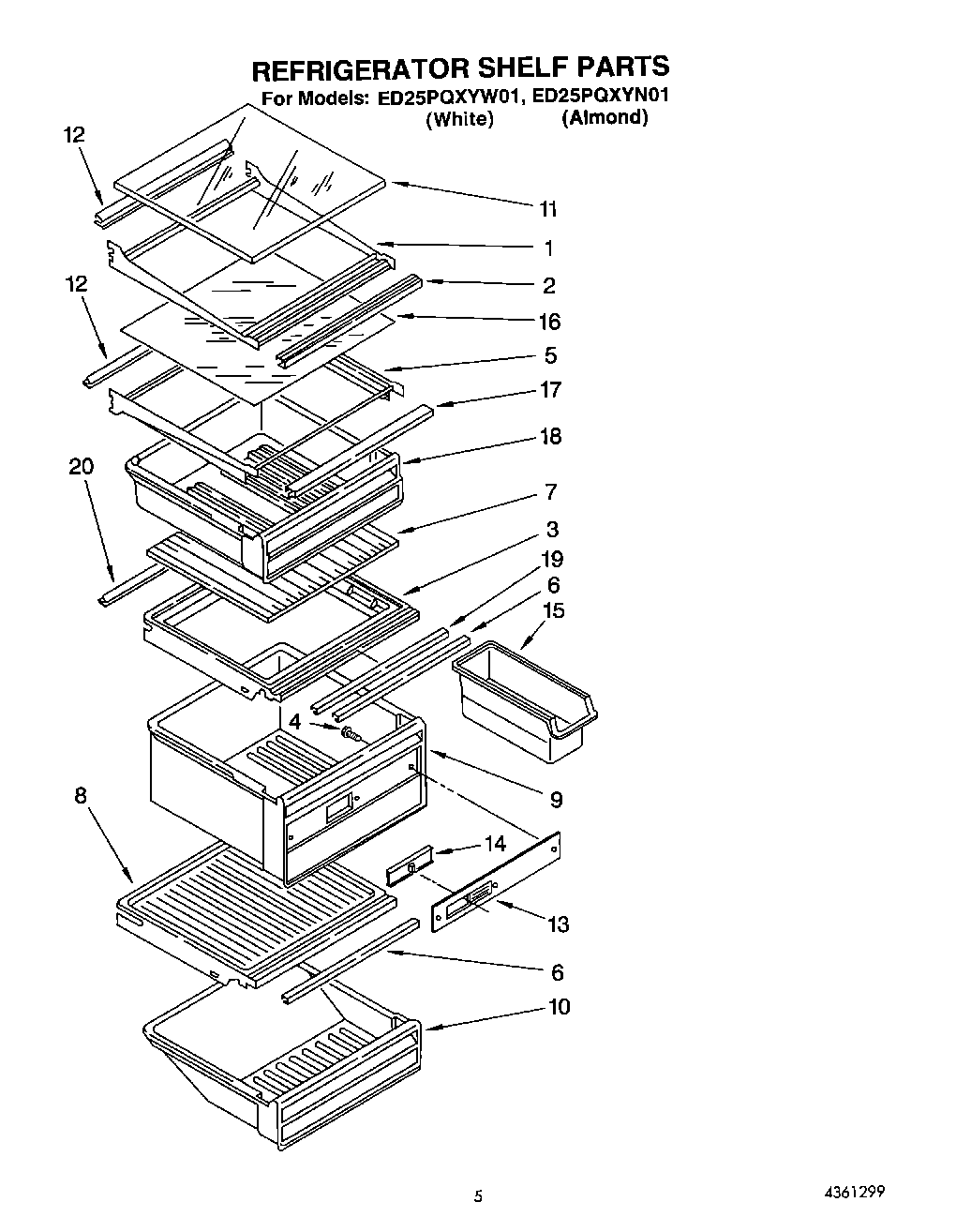 REFRIGERATOR SHELF PARTS
For Models: ED25PQXYW01, ED25PQXYN01
(White) (Almond)

12
11
1
12
2
16
5
17
18
20
7
3
19
6
15
4
9
8
14
13
6
10

5

4361299