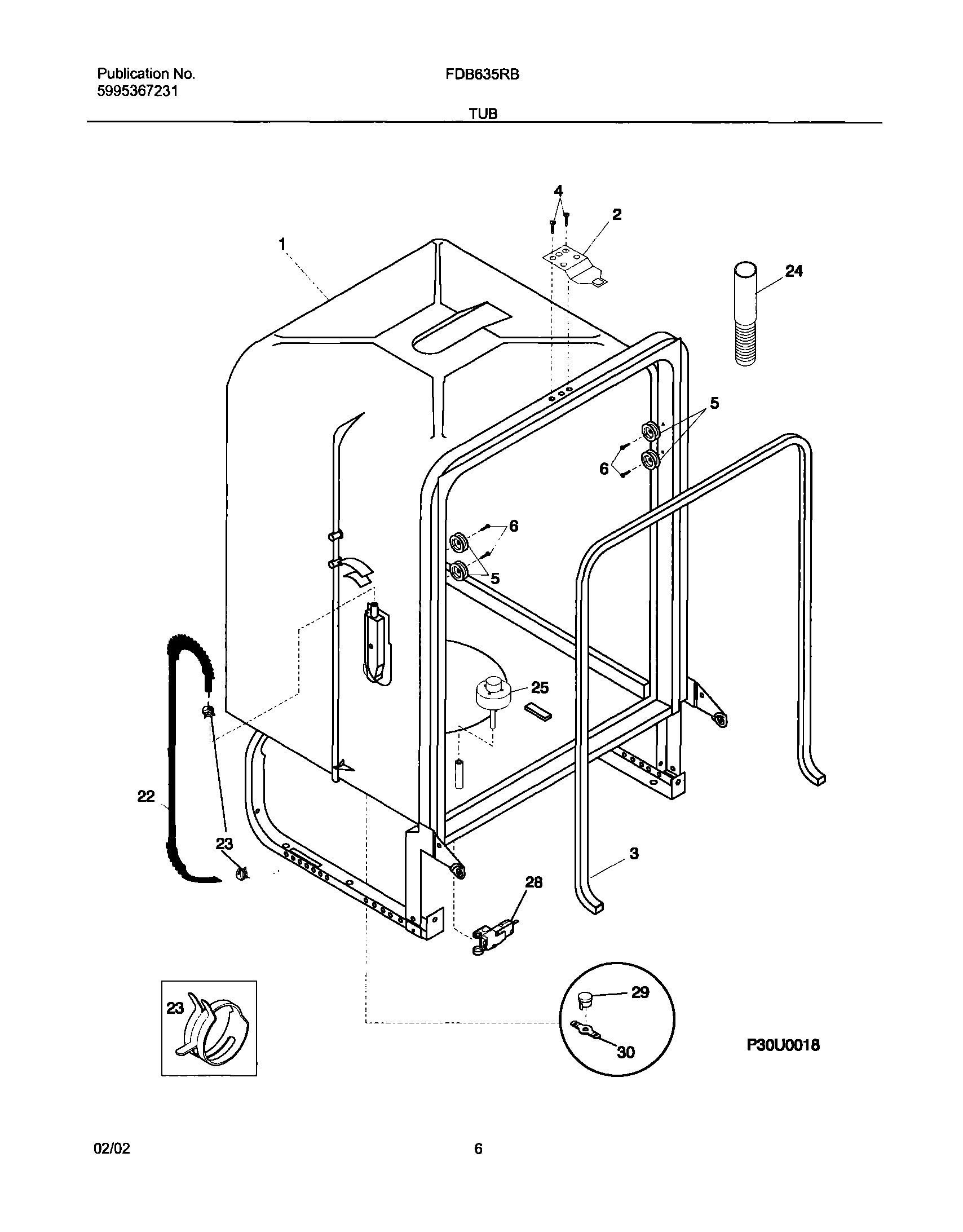 Publication No.
5995367231

FDB635RB

TUB

4
2
1
24
5
6
6
5
25
22
23
3
28
23
29
30
P30U0018

02/02

6