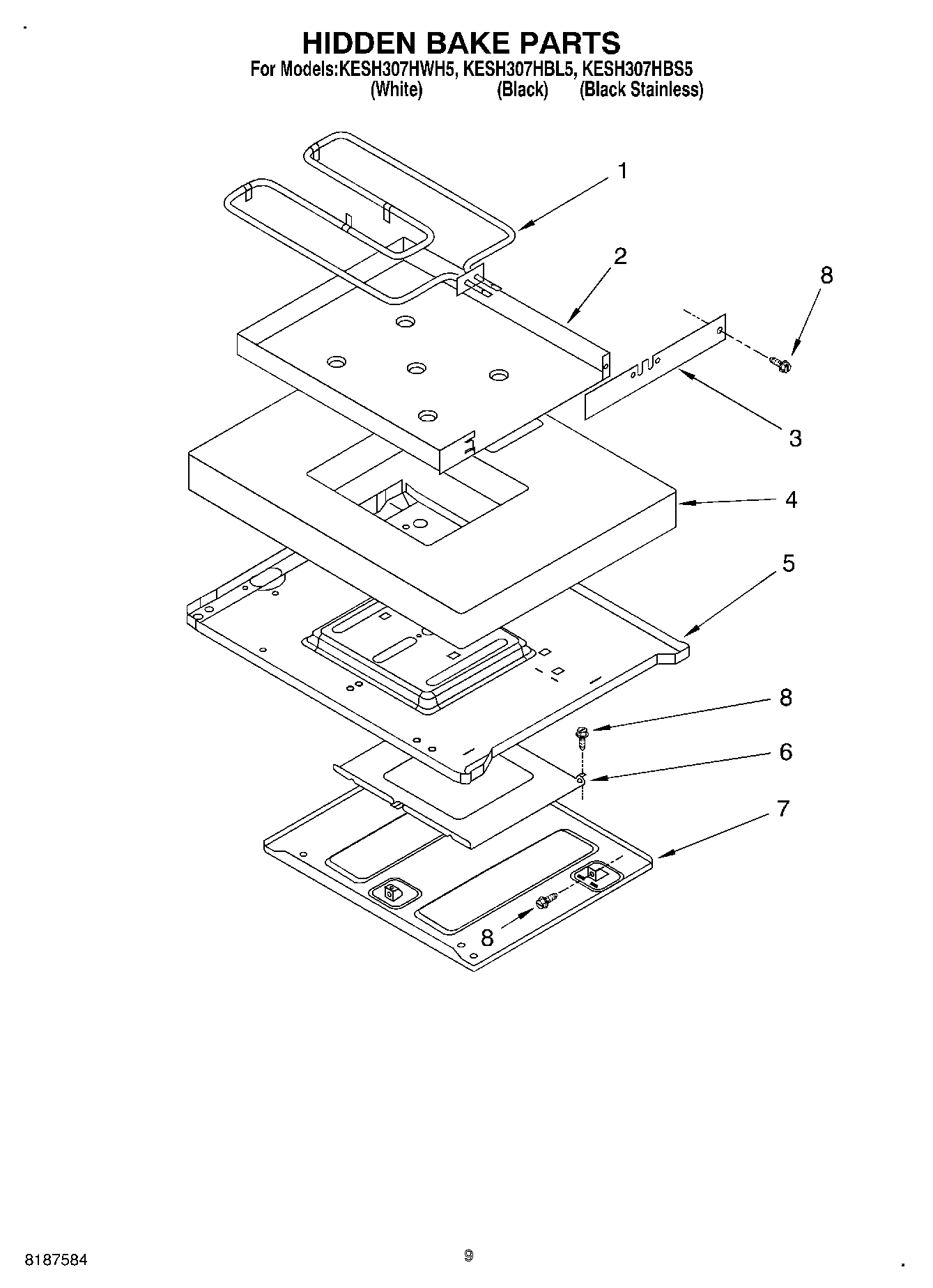 HIDDEN BAKE PARTS
For Models:KESH307HWH5, KESH307HBL5, KESH307HBS5
(White) (Black) (Black Stainless)

1
2
8
3
4
5
8
6
7
8

8187584

9