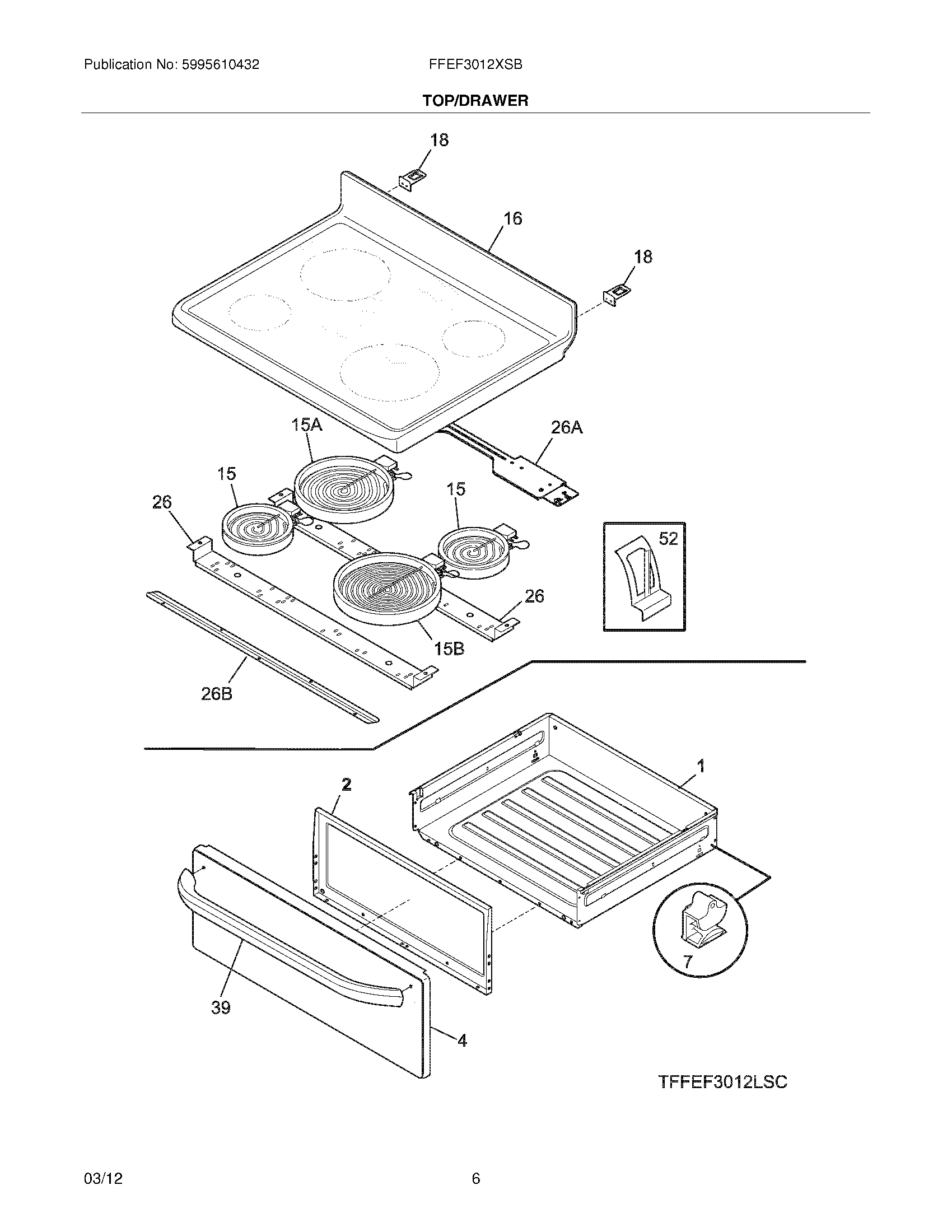 Publication No: 5995610432

FFEF3012XSB

TOP/DRAWER

18

16

18

15A

26A

15

15

26

52

26

15B

26B

1

2

7

39

4

TFFEF3012LSC

03/12

6