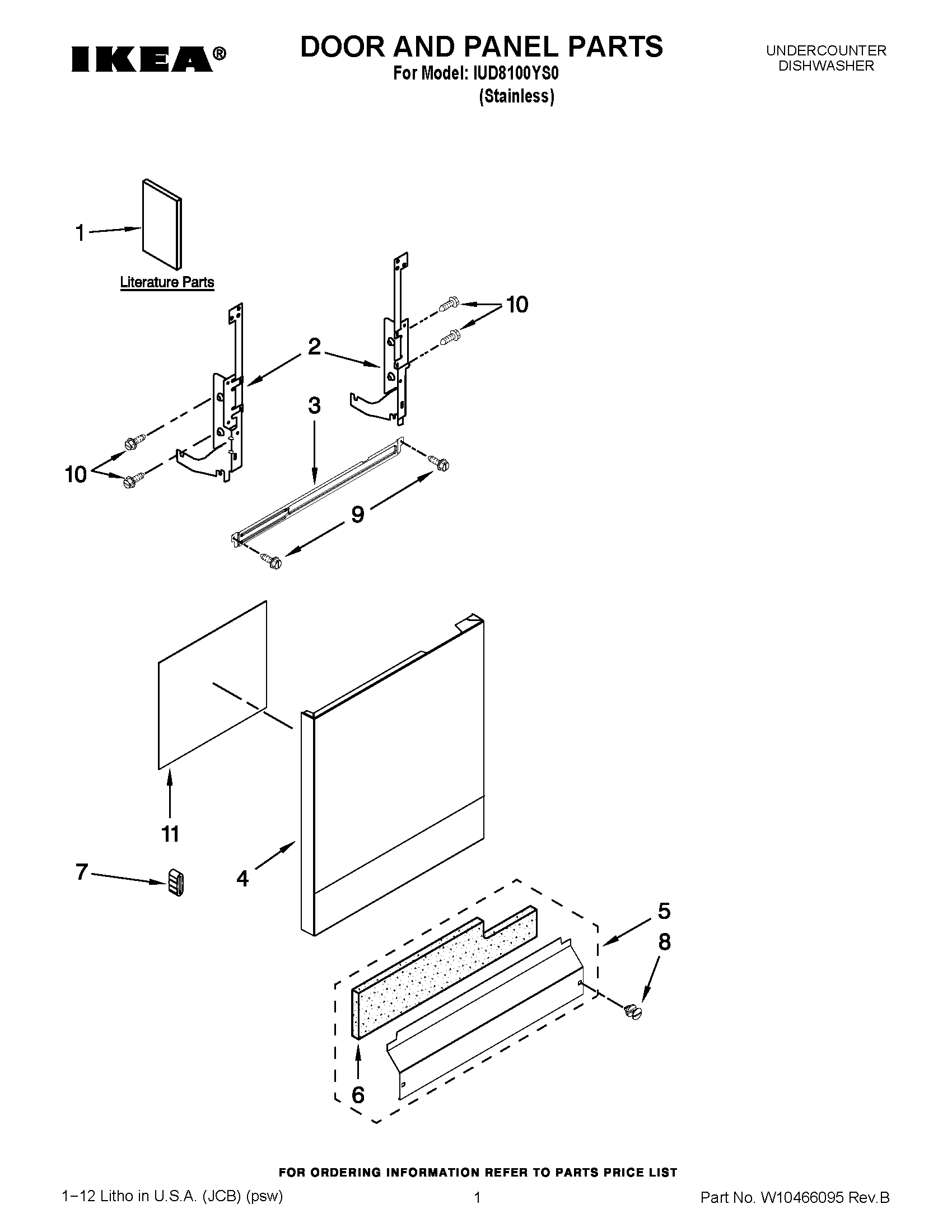 IKEA®

DOOR AND PANEL PARTS
For Model: IUD8100YS0
(Stainless)

UNDERCOUNTER
DISHWASHER

1
Literature Parts
10
2
3
10
9
11
7
4
5
8
6

FOR ORDERING INFORMATION REFER TO PARTS PRICE LIST

1−12 Litho in U.S.A. (JCB) (psw)

1

Part No. W10466095 Rev.B