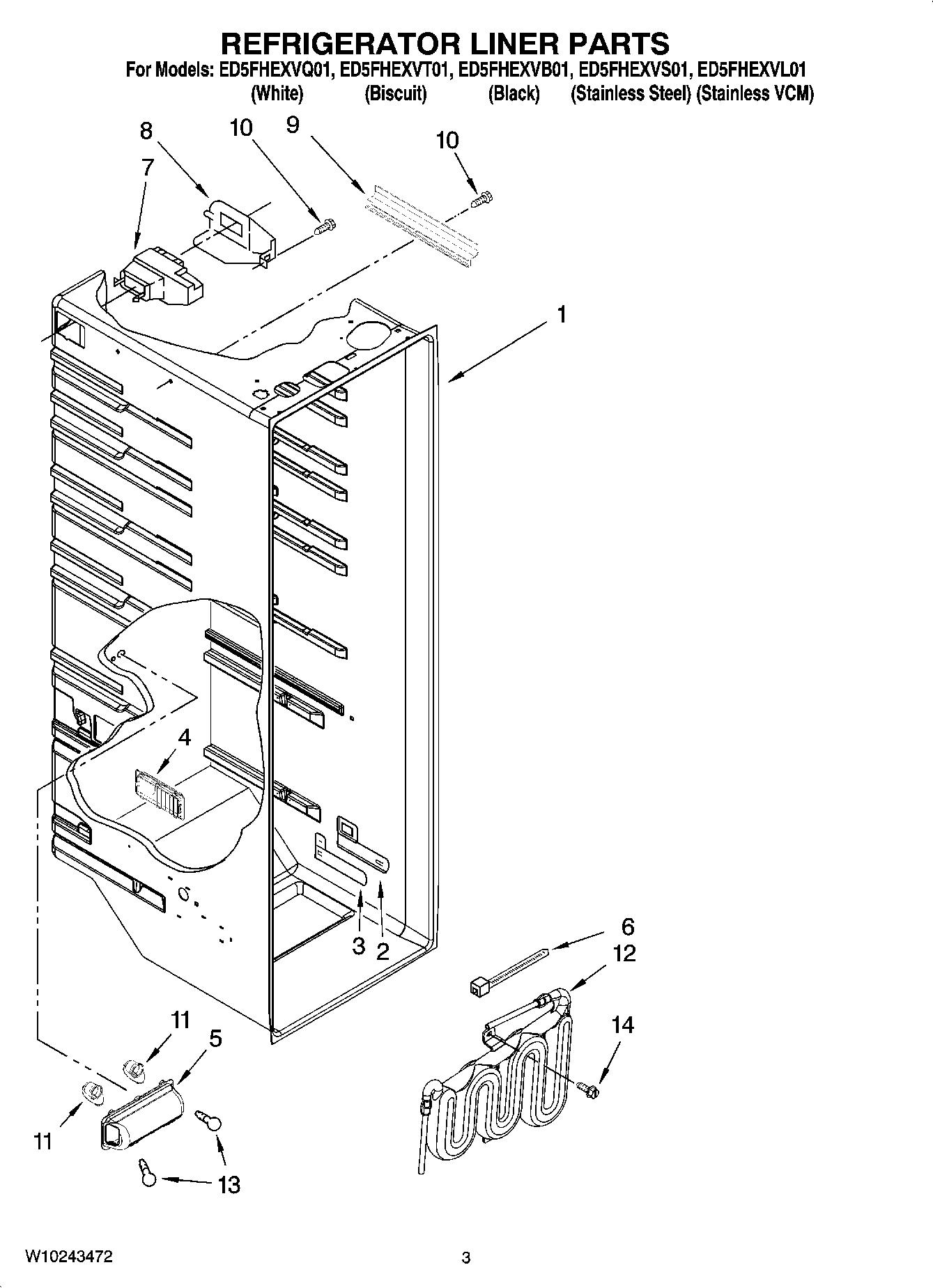 REFRIGERATOR LINER PARTS

For Models: ED5FHEXVQ01, ED5FHEXVT01, ED5FHEXVB01, ED5FHEXVS01, ED5FHEXVL01
(White) (Biscuit) (Black) (Stainless Steel) (Stainless VCM)

8
10
9
10
7
1
4
3
2
6
12
14
11
5
11
13

W10243472

3