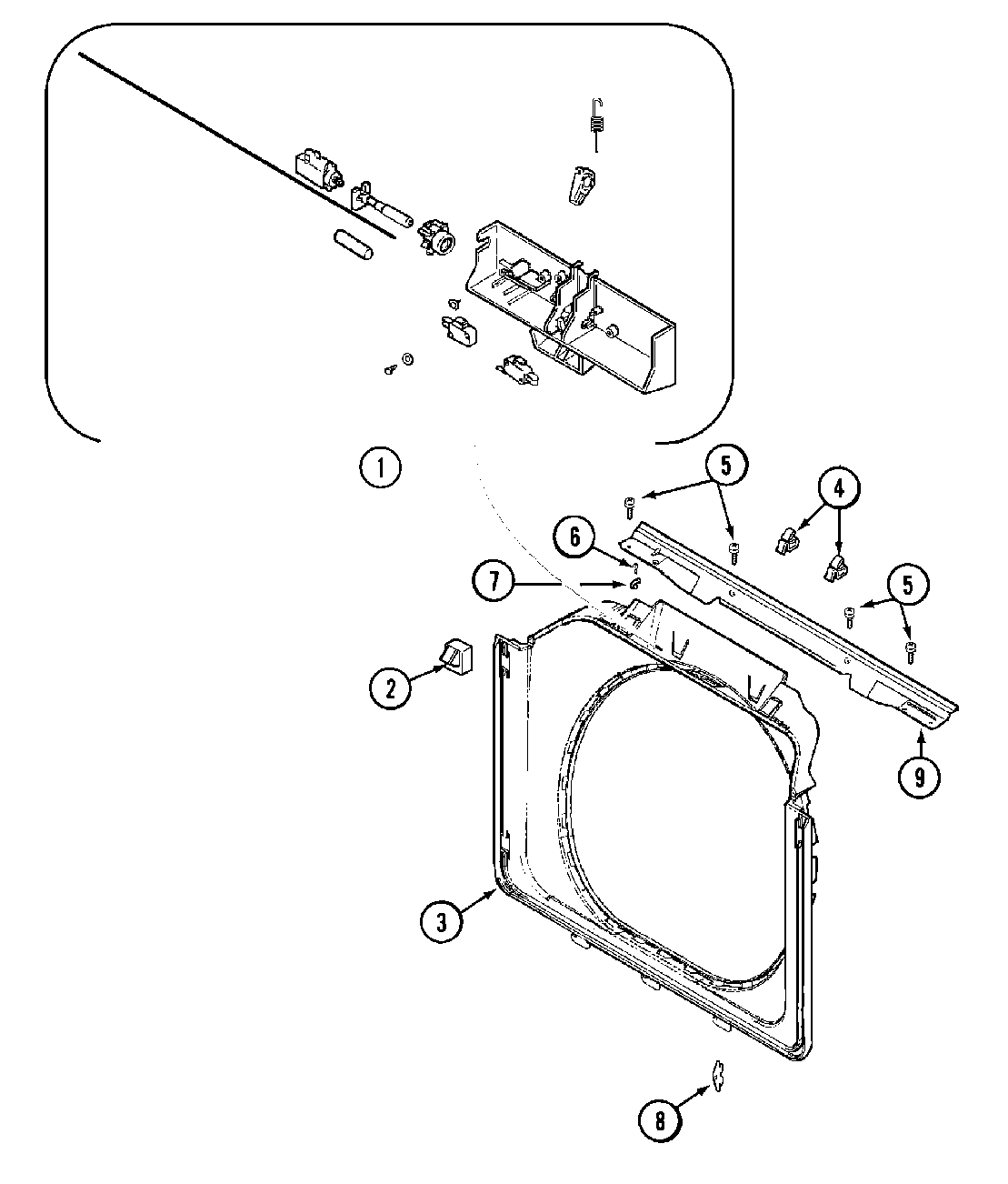 1
5
4
6
7
5
2
9
3
8