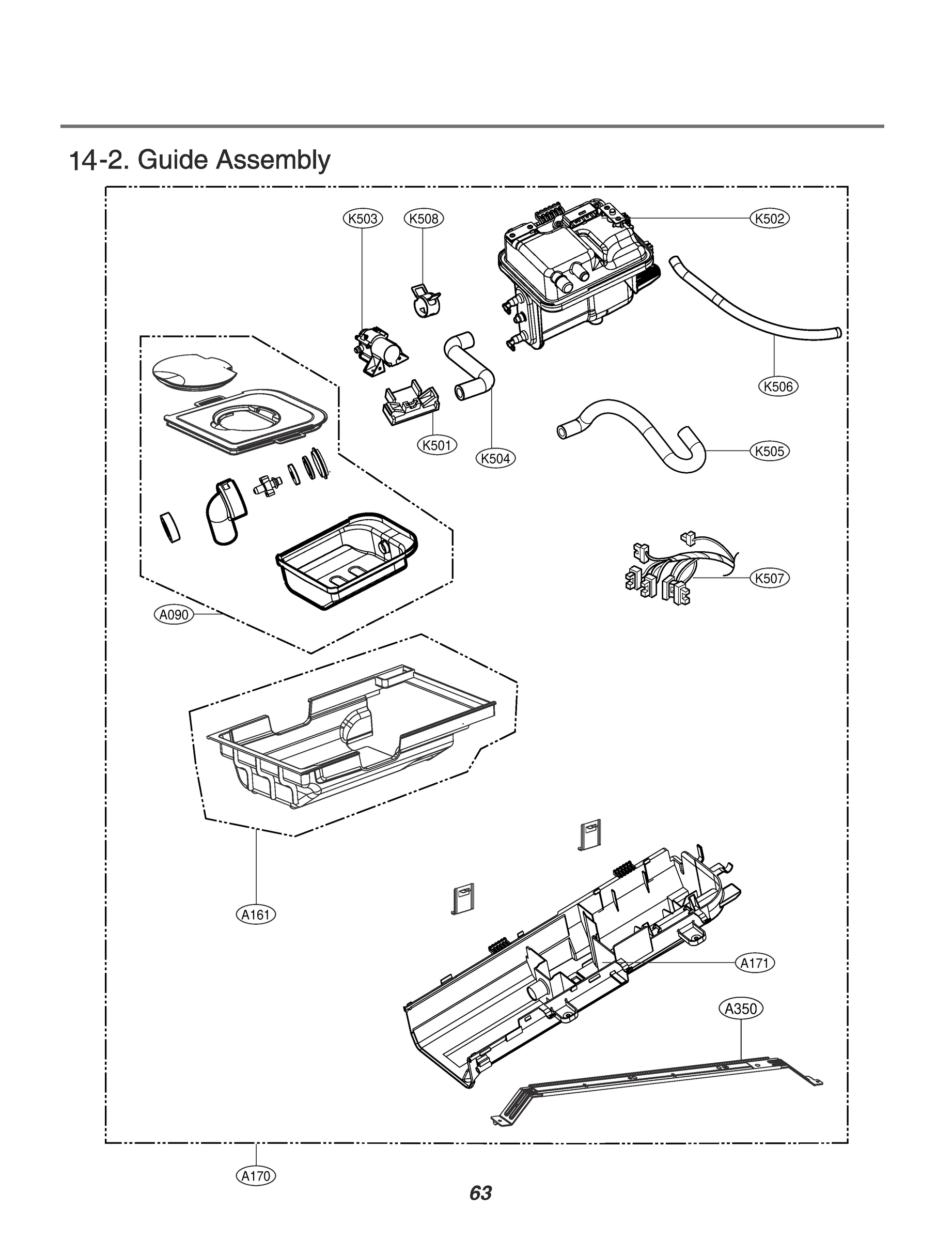 14-2. Guide Assembly

K503
K508
K502
K506
K501
K504
K505
K507
A090
A161
A171
A350
A170

63