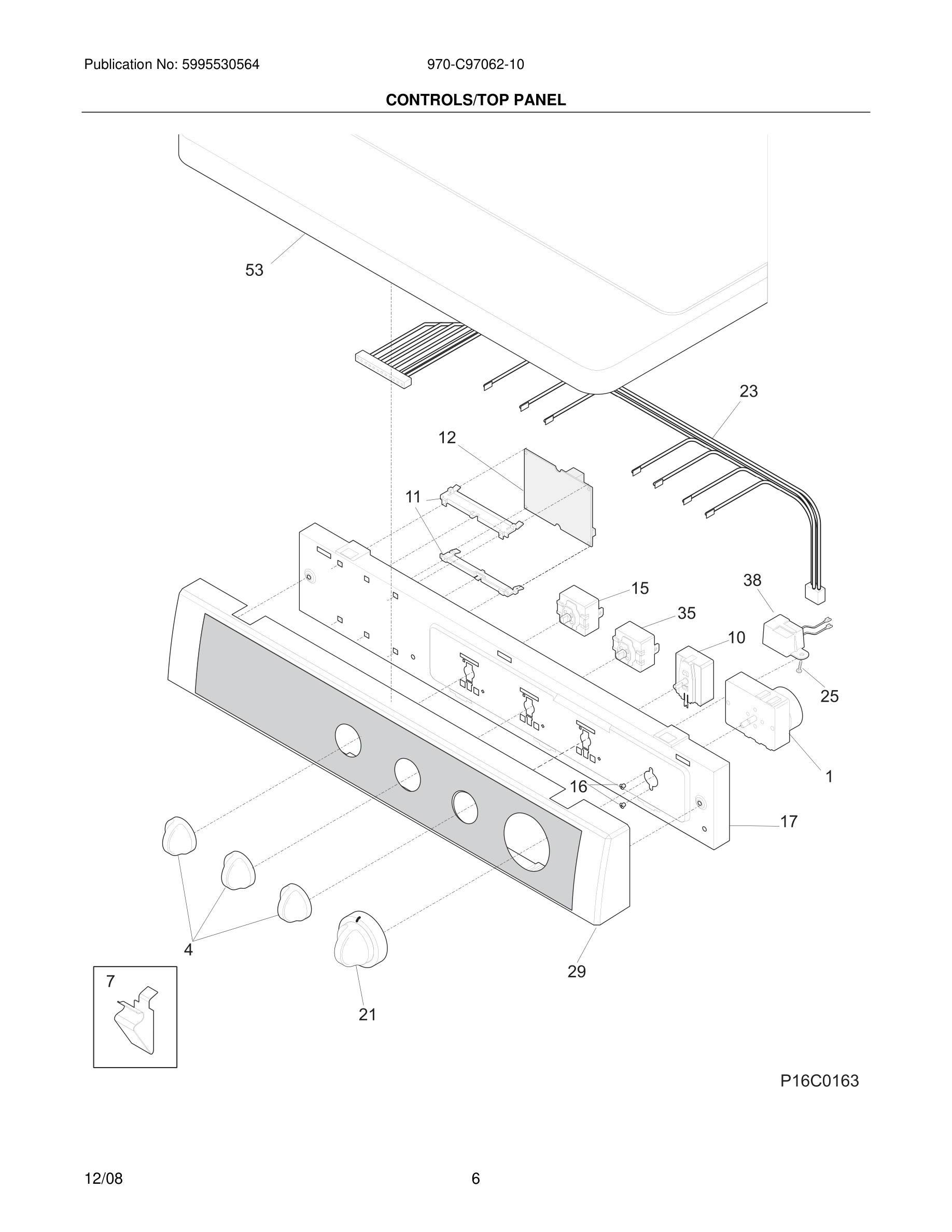 Publication No: 5995530564

970-C97062-10

CONTROLS/TOP PANEL

53

23

12

11

15

38

35

10

25

1

16

17

4

29

7

21

P16C0163

12/08

6