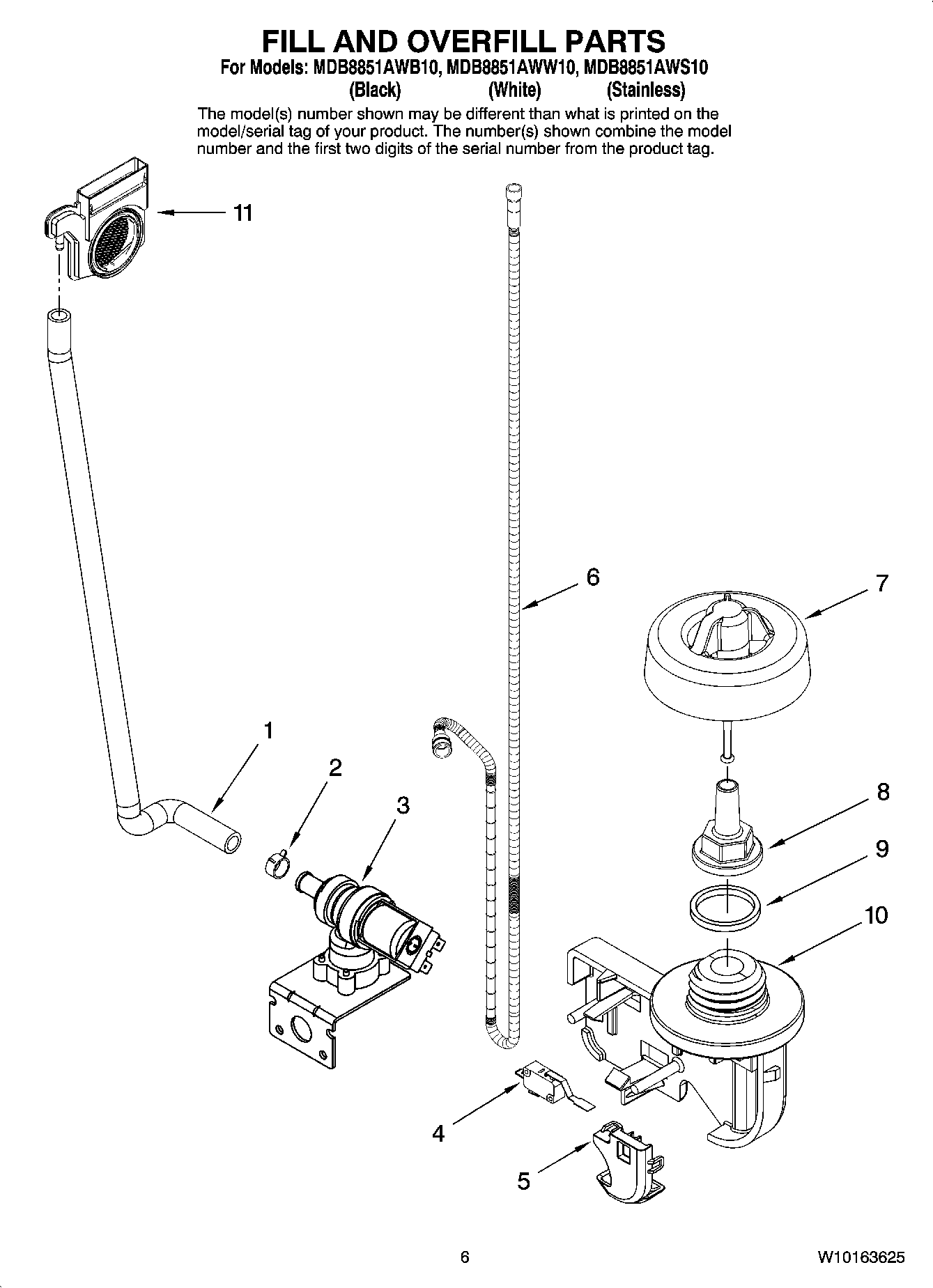 FILL AND OVERFILL PARTS

For Models: MDB8851AWB10, MDB8851AWW10, MDB8851AWS10
(Black) (White) (Stainless)

The model(s) number shown may be different than what is printed on the model/serial tag of your product. The number(s) shown combine the model number and the first two digits of the serial number from the product tag.

11

6

7

1

2

3

8

9

10

4

5

6

W10163625