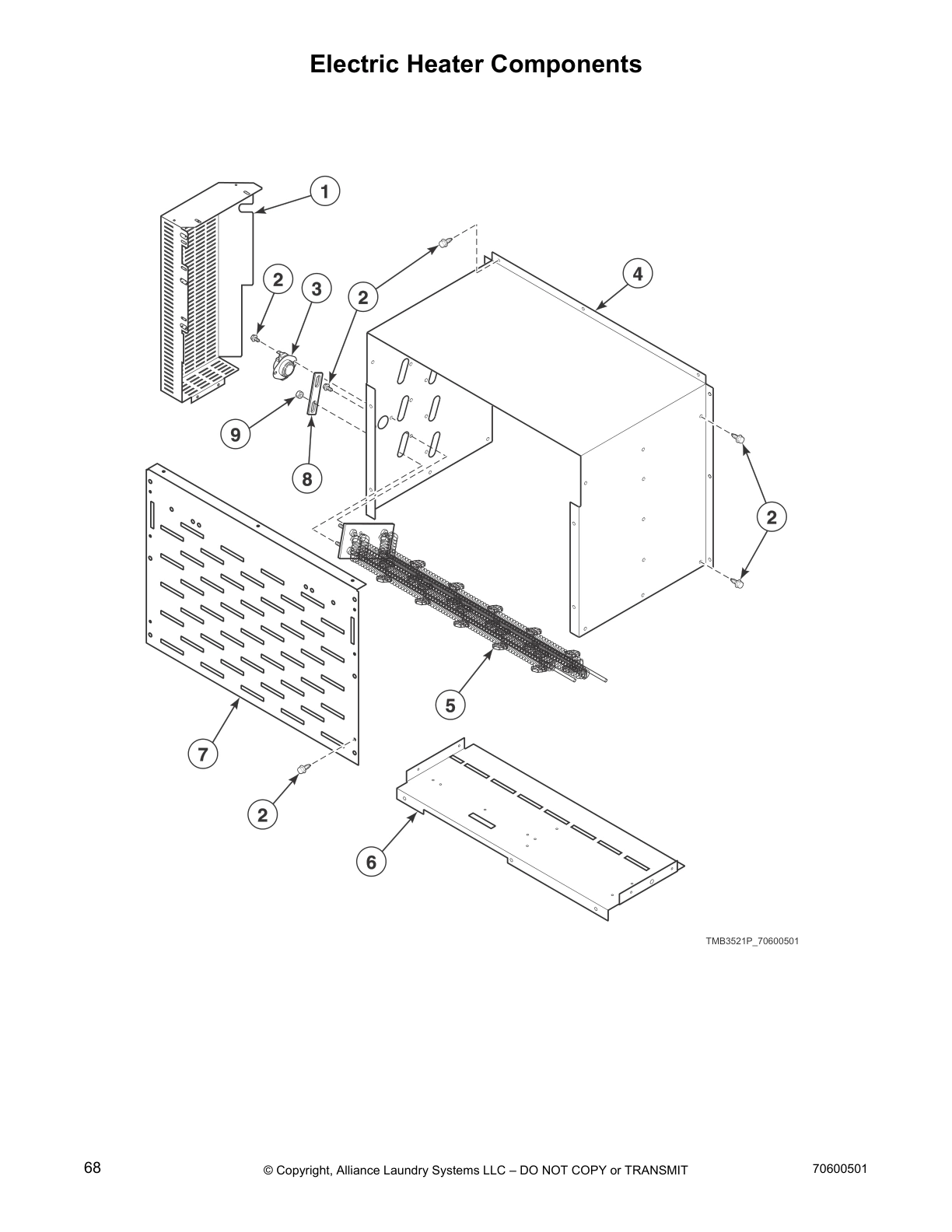 Electric Heater Components

1

2

3

2

4

9

8

2

5

7

2

6

TMB3521P_70600501

68

© Copyright, Alliance Laundry Systems LLC – DO NOT COPY or TRANSMIT

70600501