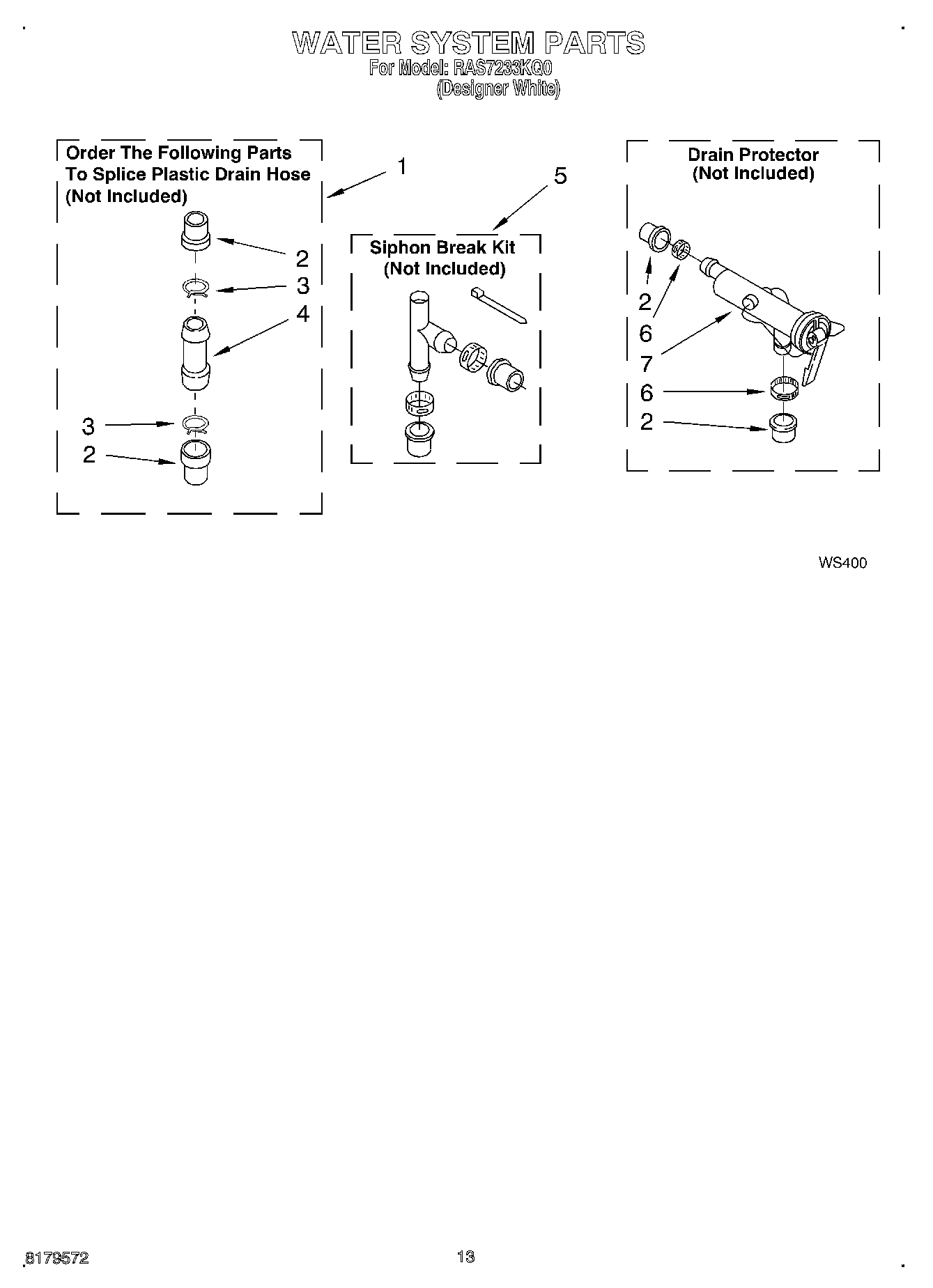 WATER SYSTEM PARTS
For Model: RAS7233KQ0
(Designer White)

Order The Following Parts
To Splice Plastic Drain Hose
(Not Included)

1

2
3
4

3
2

5

Siphon Break Kit
(Not Included)

Drain Protector
(Not Included)

2
6
7
6
2

WS400

8179572

13