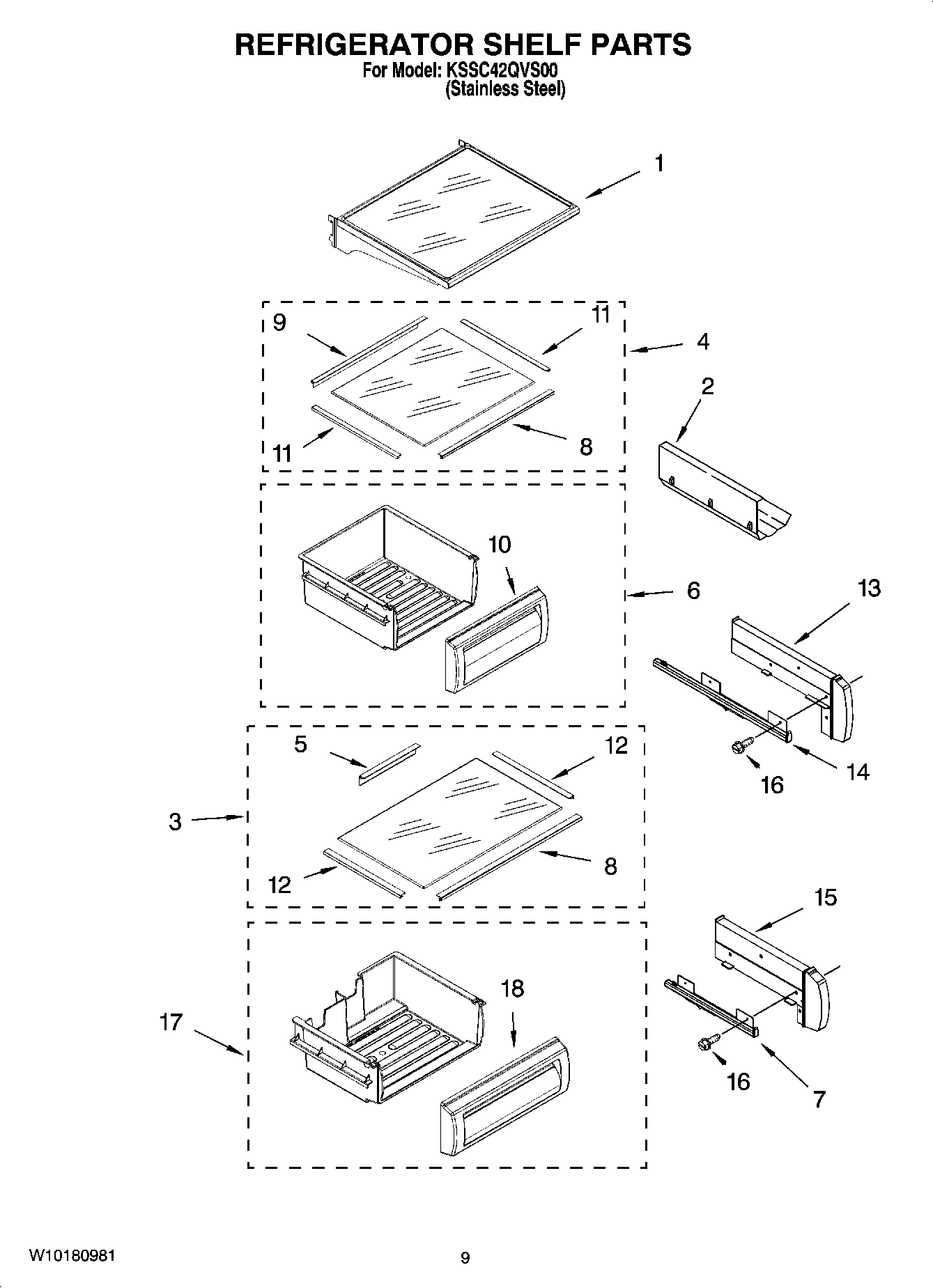 REFRIGERATOR SHELF PARTS
For Model: KSSC42QVS00
(Stainless Steel)

1

9

11

4

2

11

8

10

6

13

5

12

14

16

3

12

8

15

18

17

16

7

W10180981

9