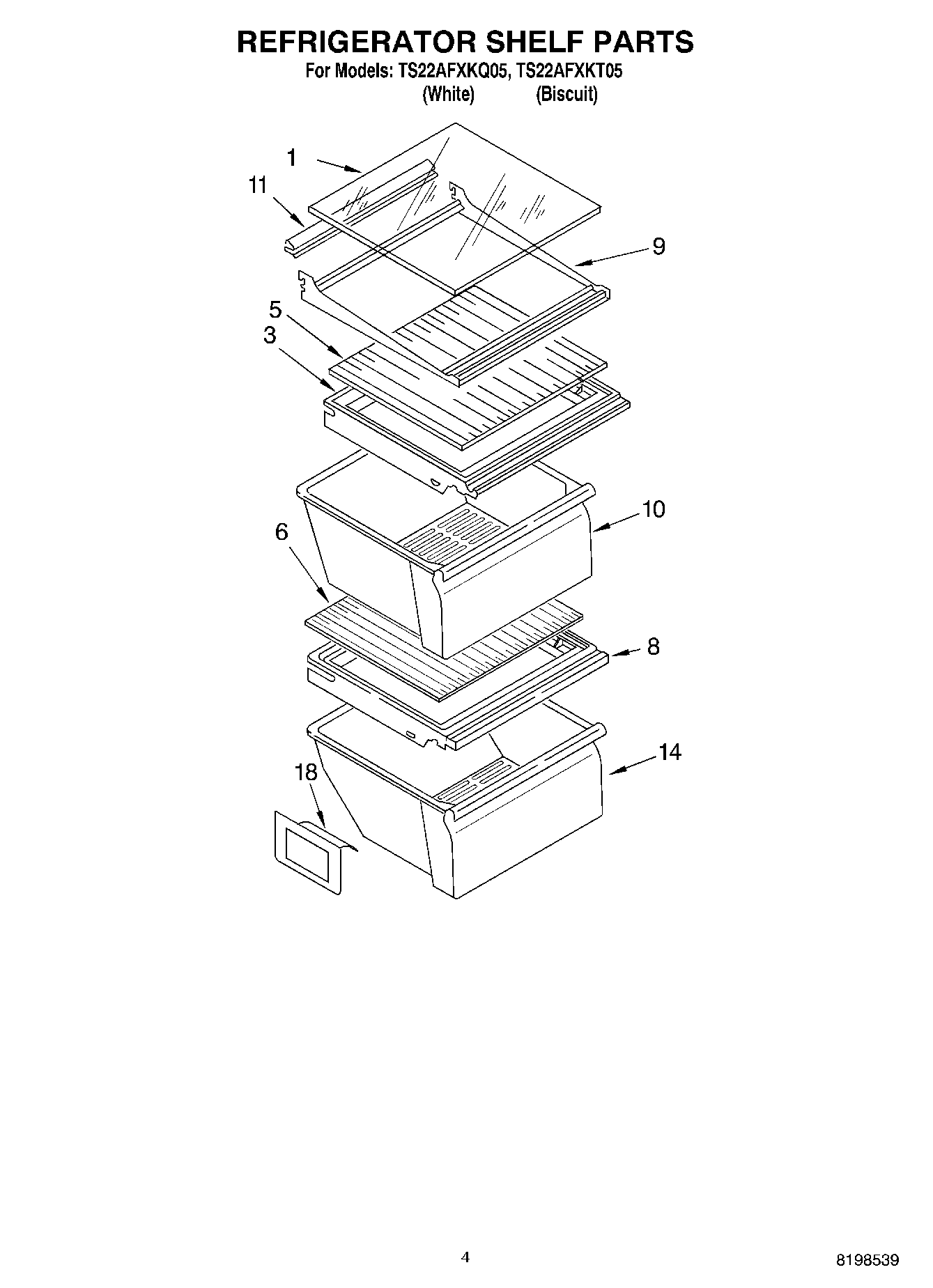 REFRIGERATOR SHELF PARTS

For Models: TS22AFXKQ05, TS22AFXKT05
(White) (Biscuit)

1
11
9
5
3
10
6
8
14
18

4

8198539