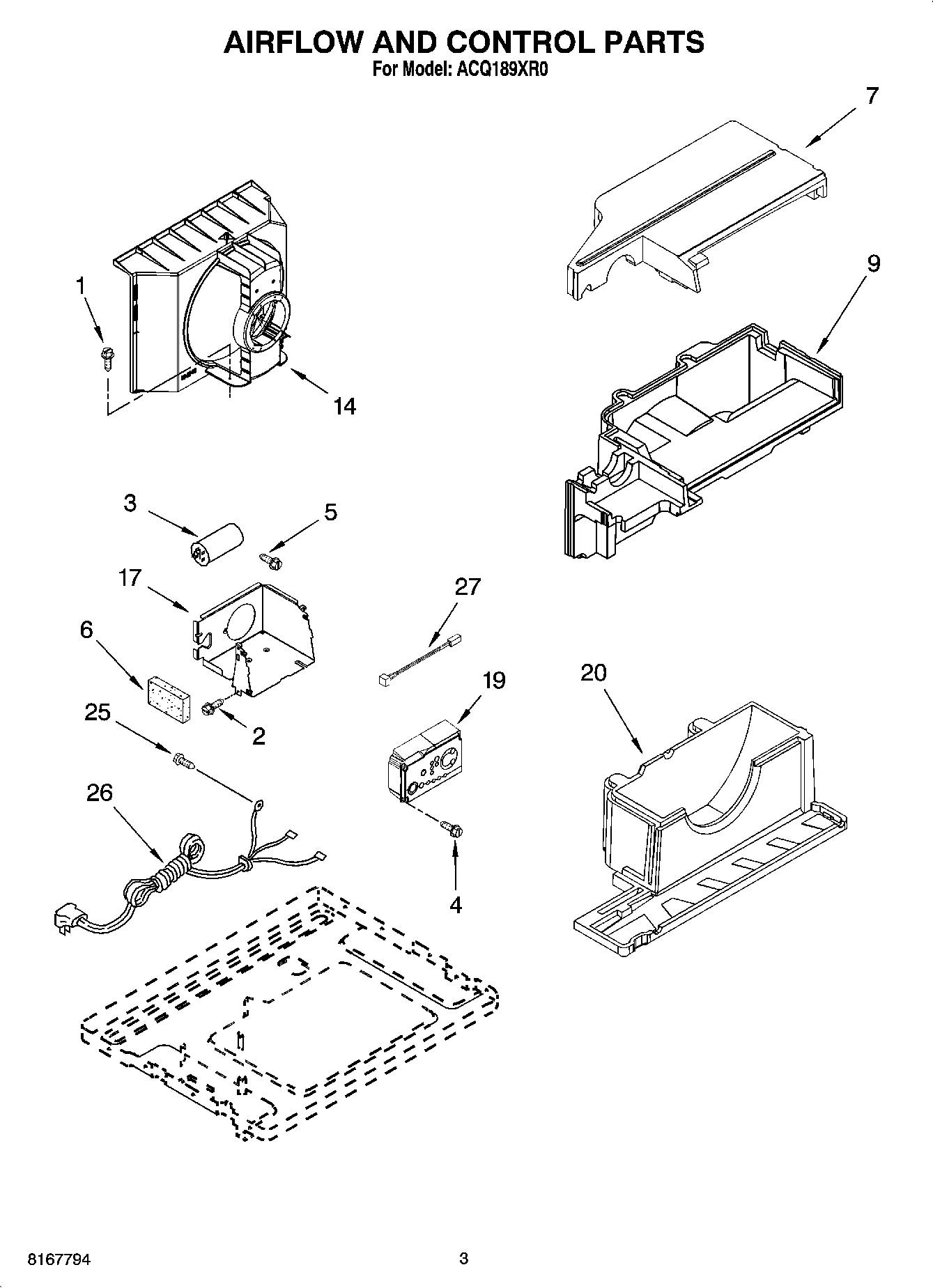 AIRFLOW AND CONTROL PARTS
For Model: ACQ189XR0

7

1

9

14

3

5

17

27

6

19

20

25

2

26

4

8167794

3