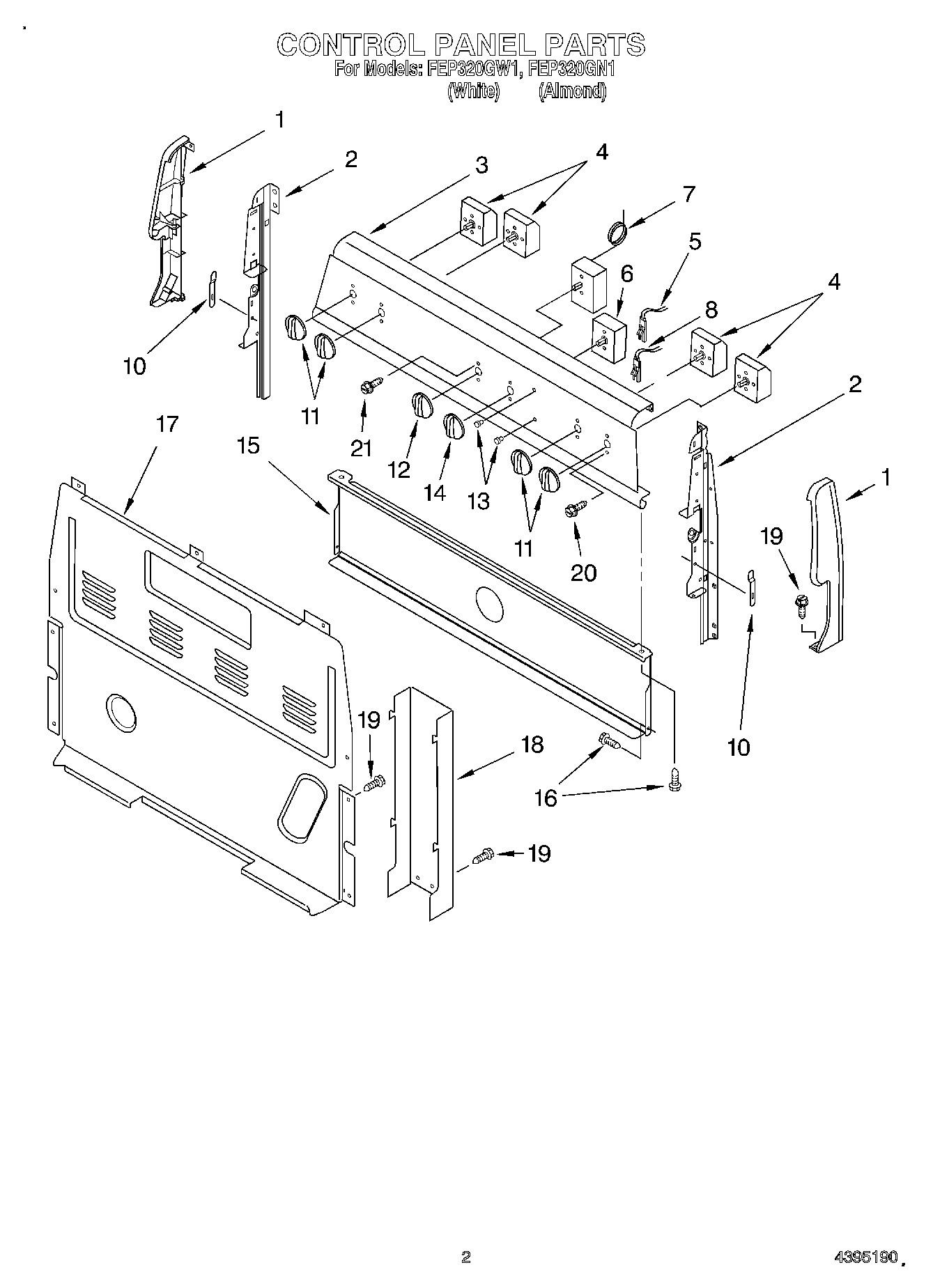 CONTROL PANEL PARTS
For Models: FEP320GW1, FEP320GN1
(White) (Almond)

1
2
3
4
7
5
6
8
4
10
11
21
12
14
13
11
20
2
1
19
17
15
10
19
18
16
19

2

4395190