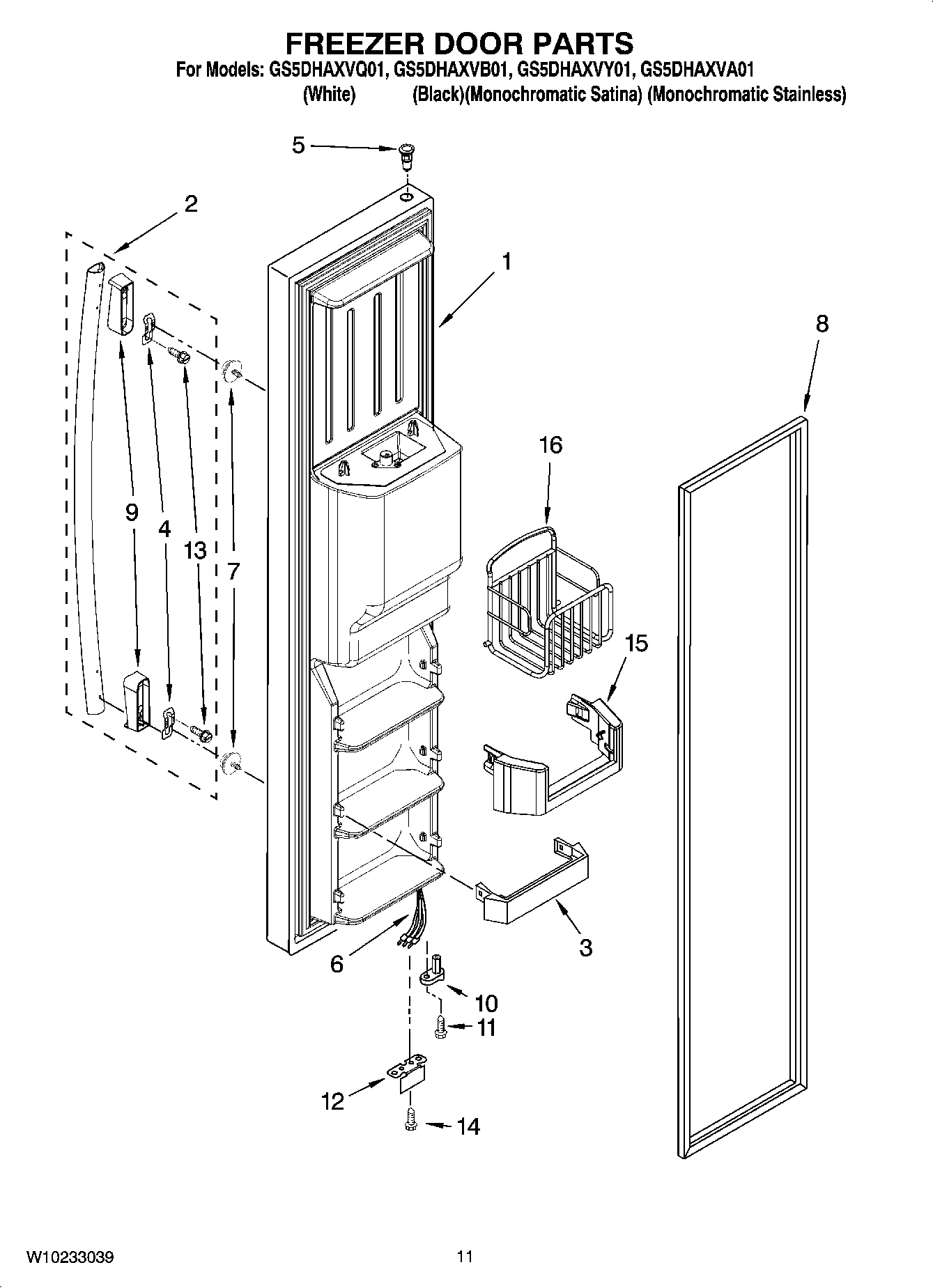 FREEZER DOOR PARTS

For Models: GS5DHAXVQ01, GS5DHAXVB01, GS5DHAXVY01, GS5DHAXVA01
(White) (Black)(Monochromatic Satina) (Monochromatic Stainless)

5
2
1
8
16
9
4
13
7
15
3
6
10
11
12
14

W10233039

11